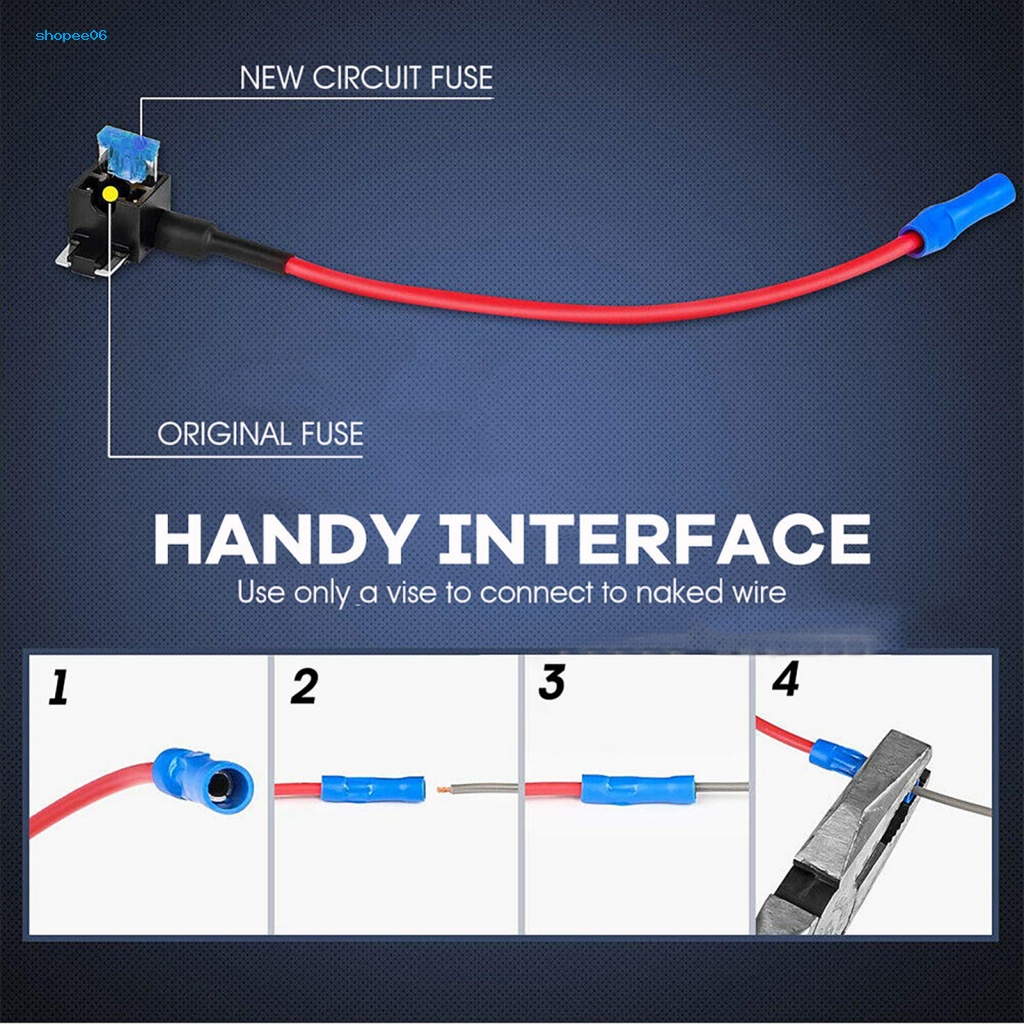 shopee06

NEW CIRCUIT FUSE

ORIGINAL FUSE

HANDY INTERFACE

Use only a vise to connect to naked wire

1

2

3

4