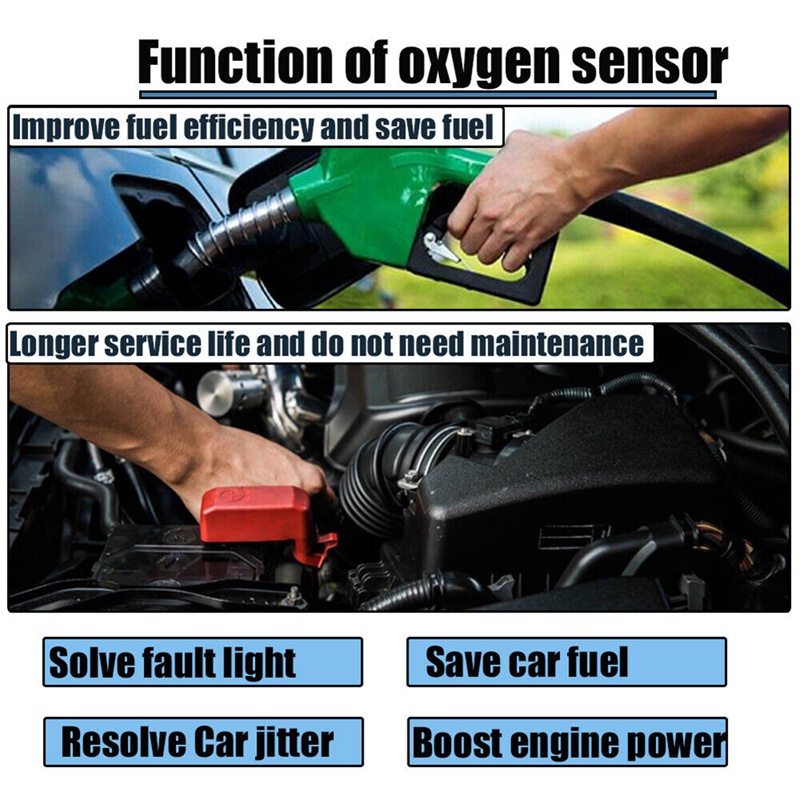 Function of oxygen sensor

Improve fuel efficiency and save fuel

Longer service life and do not need maintenance

Solve fault light

Save car fuel

Resolve Car jitter

Boost engine power