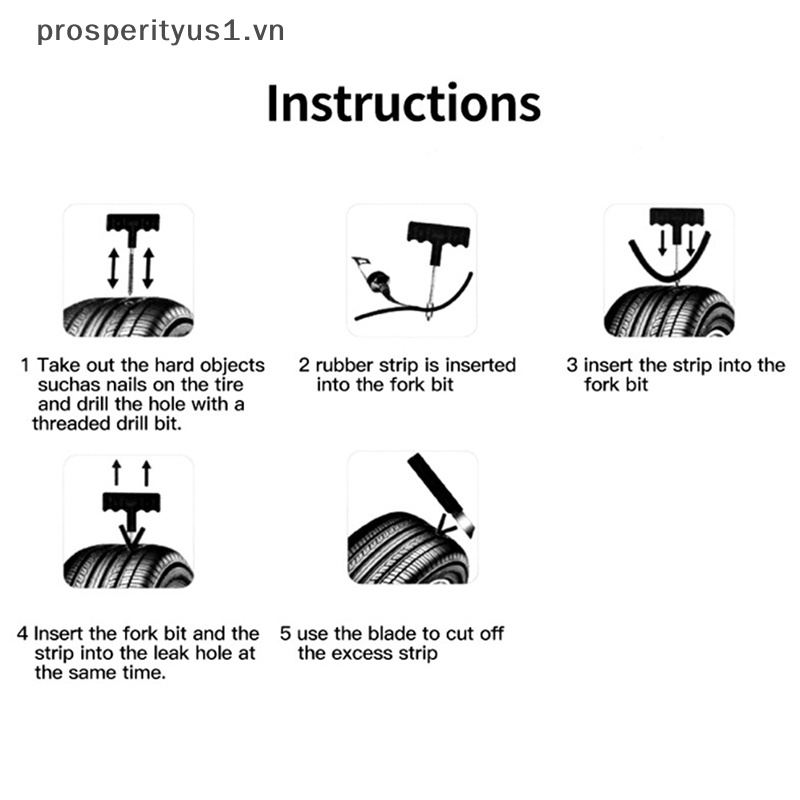 prosperityus1.vn

Instructions

1 Take out the hard objects suchas nails on the tire and drill the hole with a threaded drill bit.

2 rubber strip is inserted into the fork bit

3 insert the strip into the fork bit

4 Insert the fork bit and the strip into the leak hole at the same time.

5 use the blade to cut off the excess strip