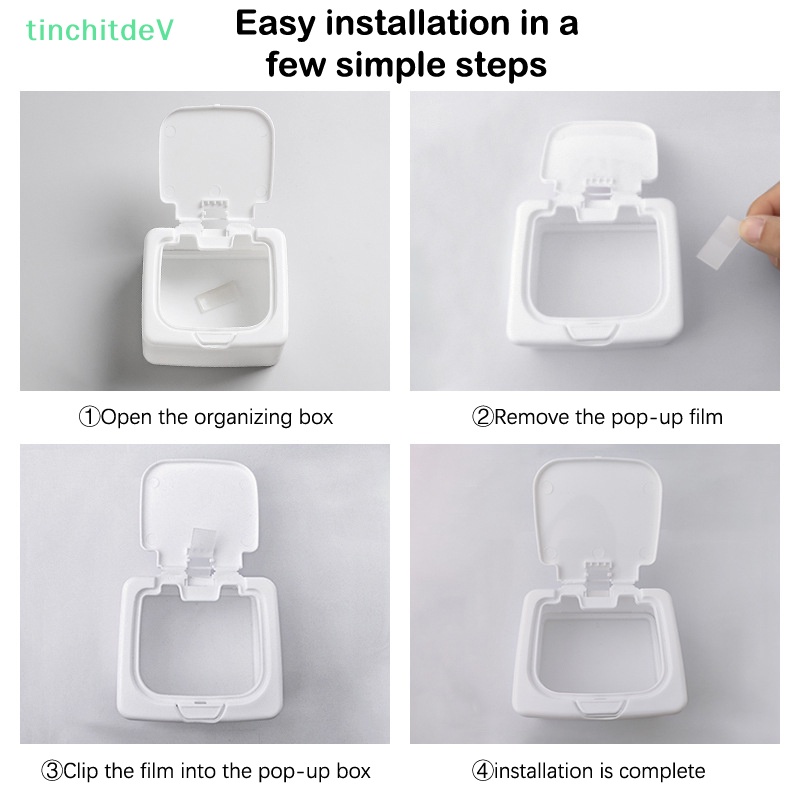 tinchitdeV

Easy installation in a few simple steps

①Open the organizing box

②Remove the pop-up film

③Clip the film into the pop-up box

④installation is complete