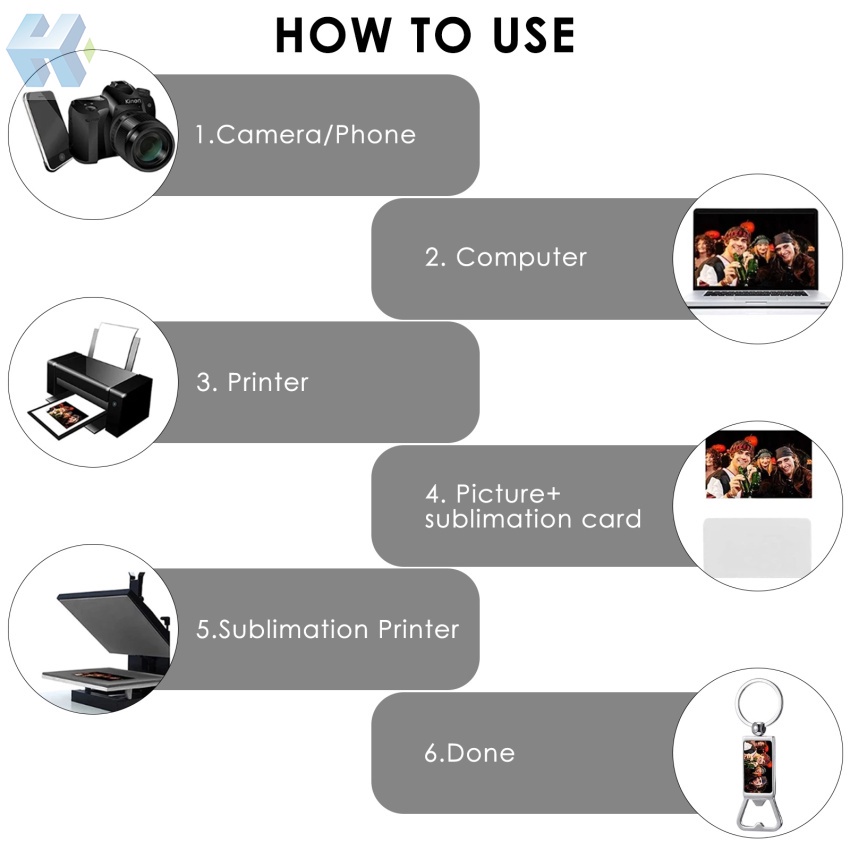 HOW TO USE

1.Camera/Phone

2. Computer

3. Printer

4. Picture+ sublimation card

5.Sublimation Printer

6.Done