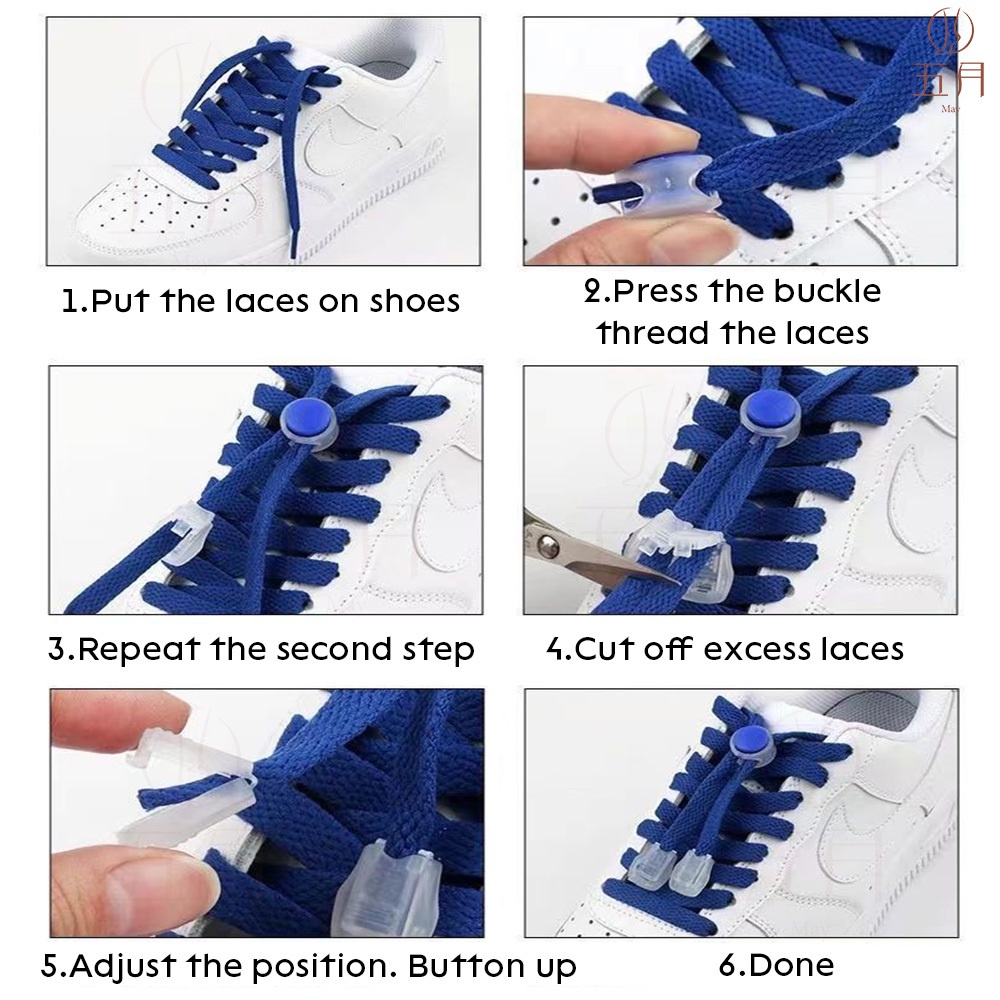 五月
May

1.Put the laces on shoes

2.Press the buckle thread the laces

3.Repeat the second step

4.Cut off excess laces

5.Adjust the position. Button up

6.Done