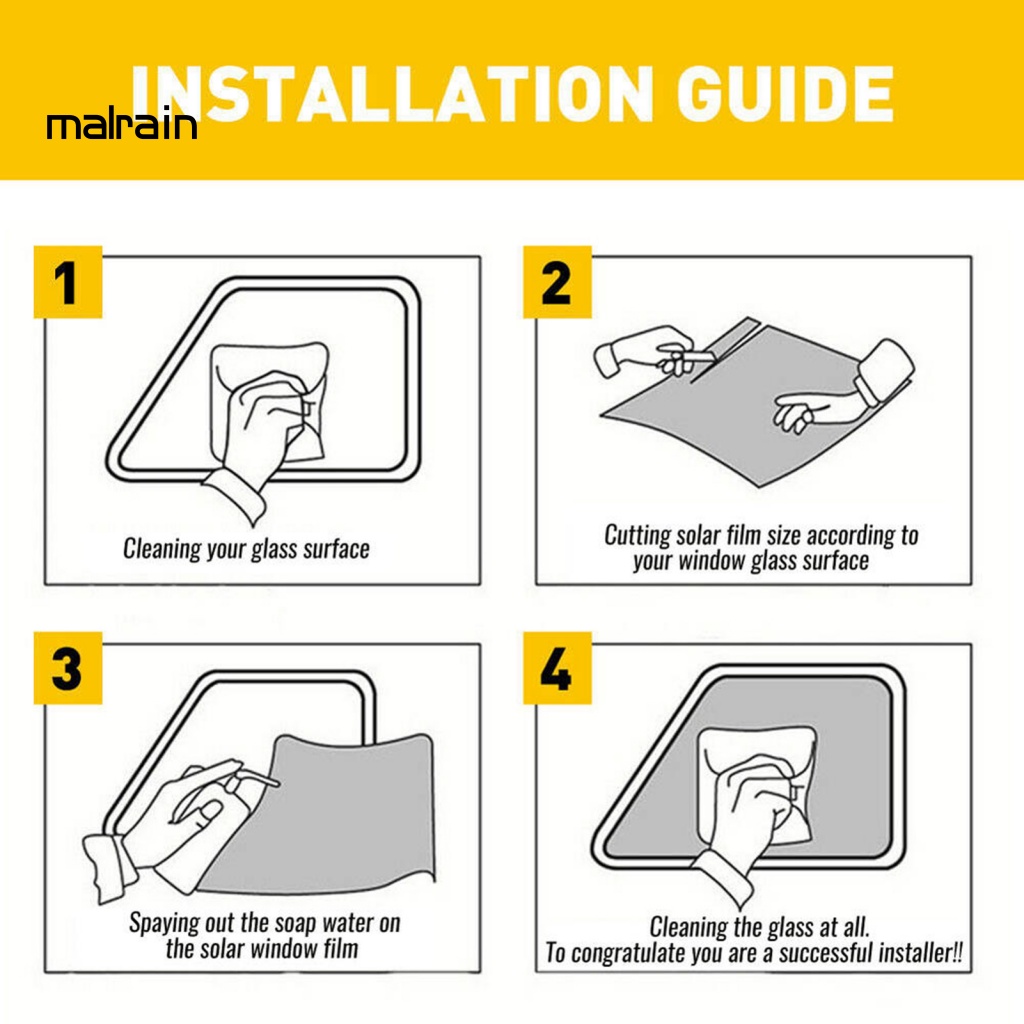 malrain

INSTALLATION GUIDE

1

Cleaning your glass surface

2

Cutting solar film size according to your window glass surface

3

Spaying out the soap water on the solar window film

4

Cleaning the glass at all.
To congratulate you are a successful installer!!