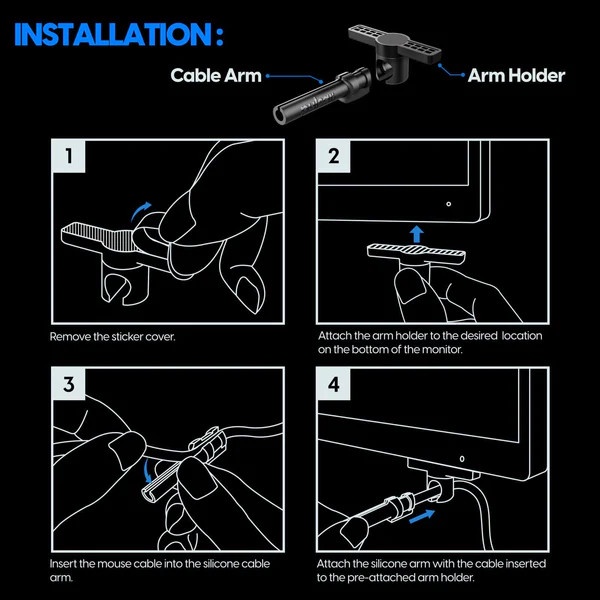 INSTALLATION :

Cable Arm

Arm Holder

1

Remove the sticker cover.

2

Attach the arm holder to the desired location on the bottom of the monitor.

3

Insert the mouse cable into the silicone cable arm.

4

Attach the silicone arm with the cable inserted to the pre-attached arm holder.