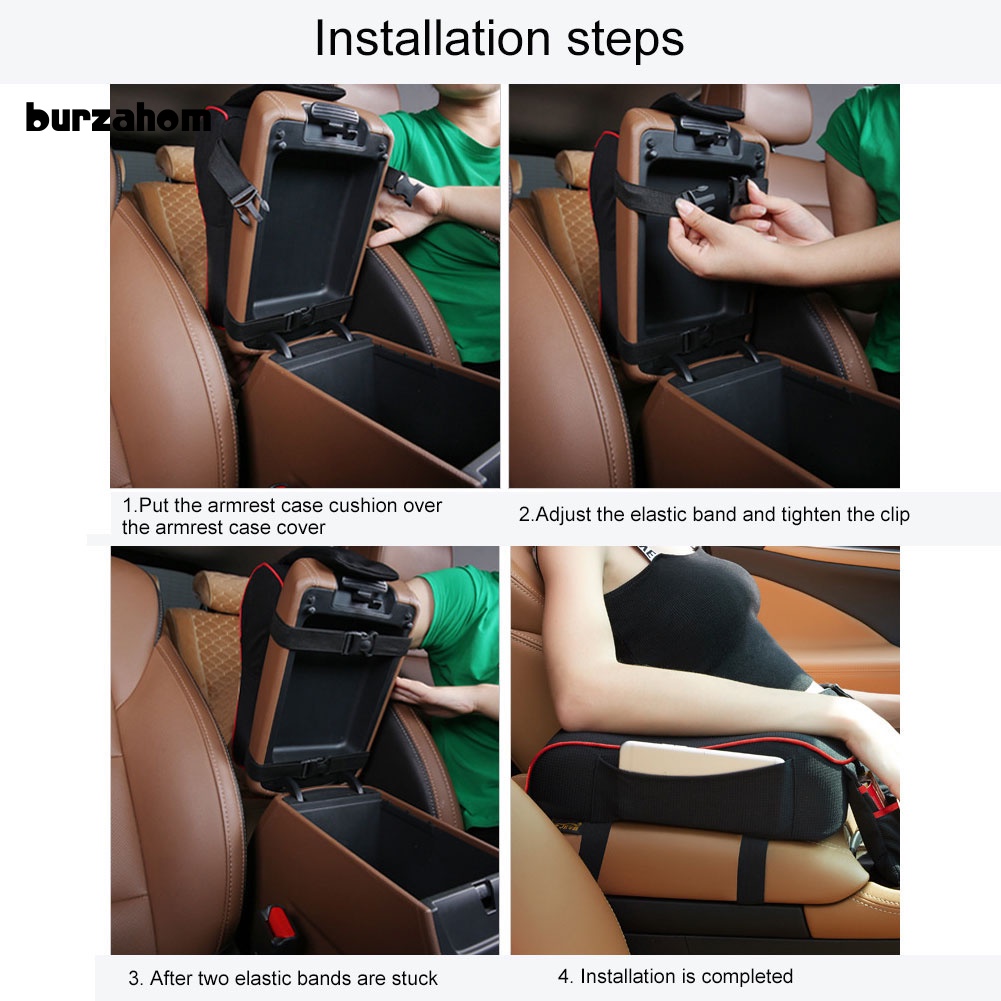 Installation steps

burzahom

1.Put the armrest case cushion over the armrest case cover

2.Adjust the elastic band and tighten the clip

3. After two elastic bands are stuck

4. Installation is completed