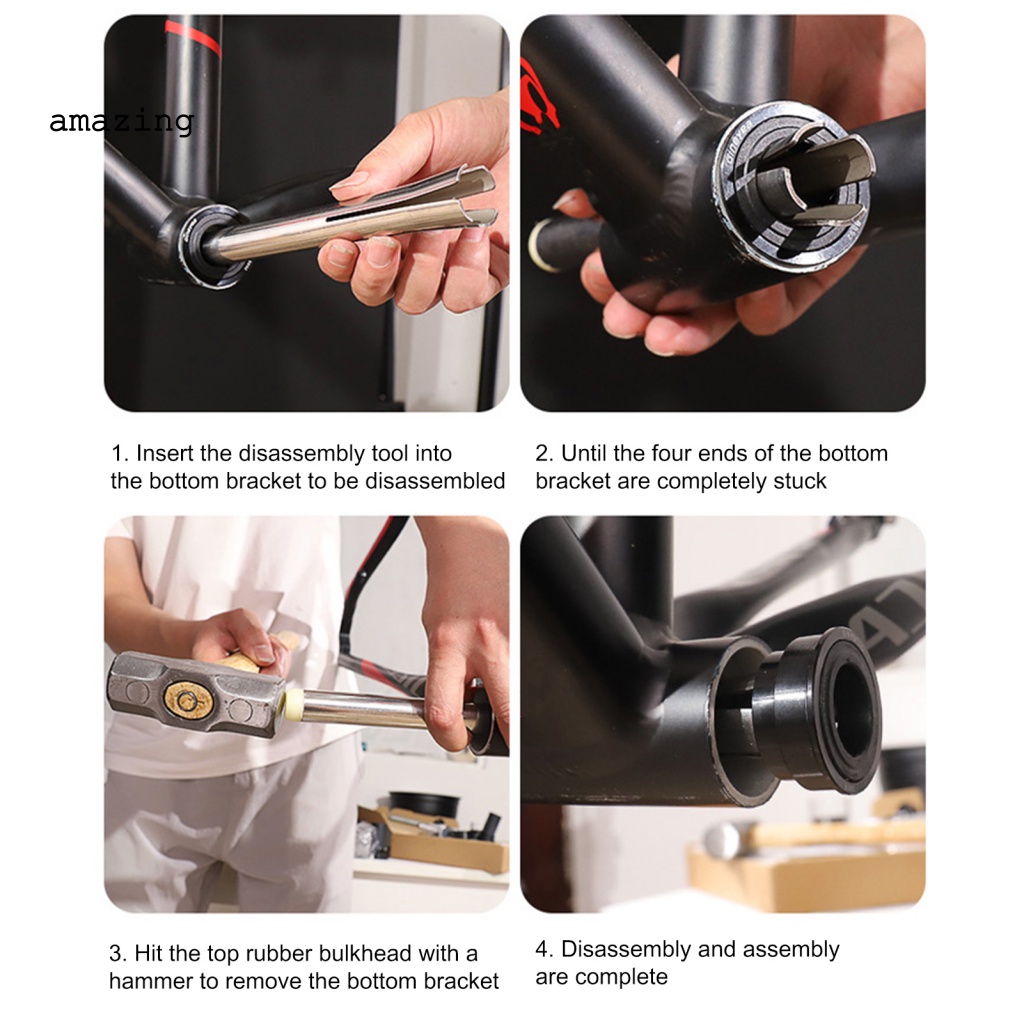 amazing

1. Insert the disassembly tool into the bottom bracket to be disassembled

2. Until the four ends of the bottom bracket are completely stuck

3. Hit the top rubber bulkhead with a hammer to remove the bottom bracket

4. Disassembly and assembly are complete