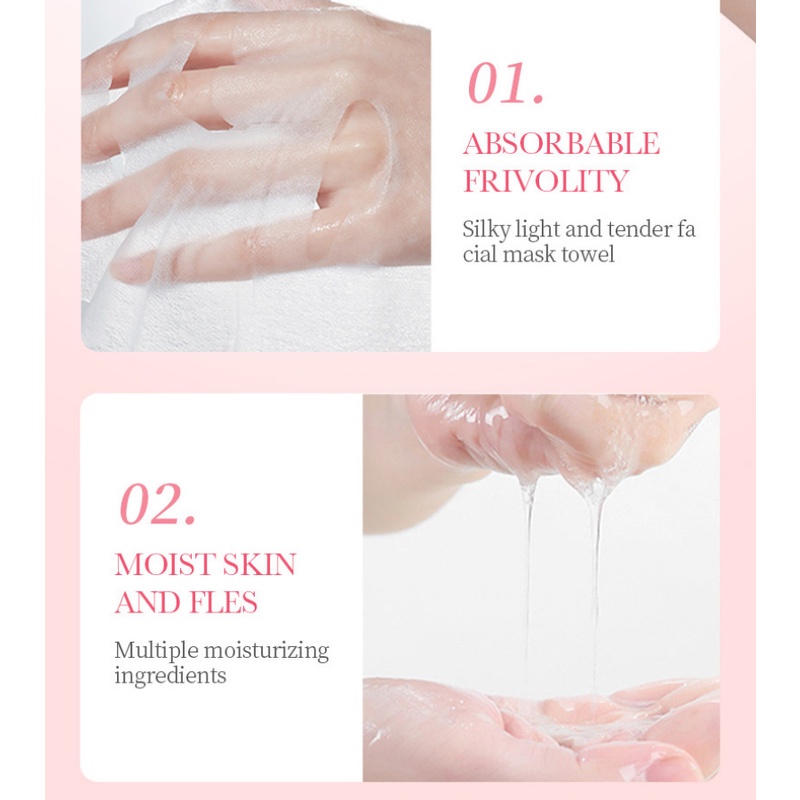 01.

ABSORBABLE FRIVOLITY

Silky light and tender fa cial mask towel

02.

MOIST SKIN AND FLES

Multiple moisturizing ingredients