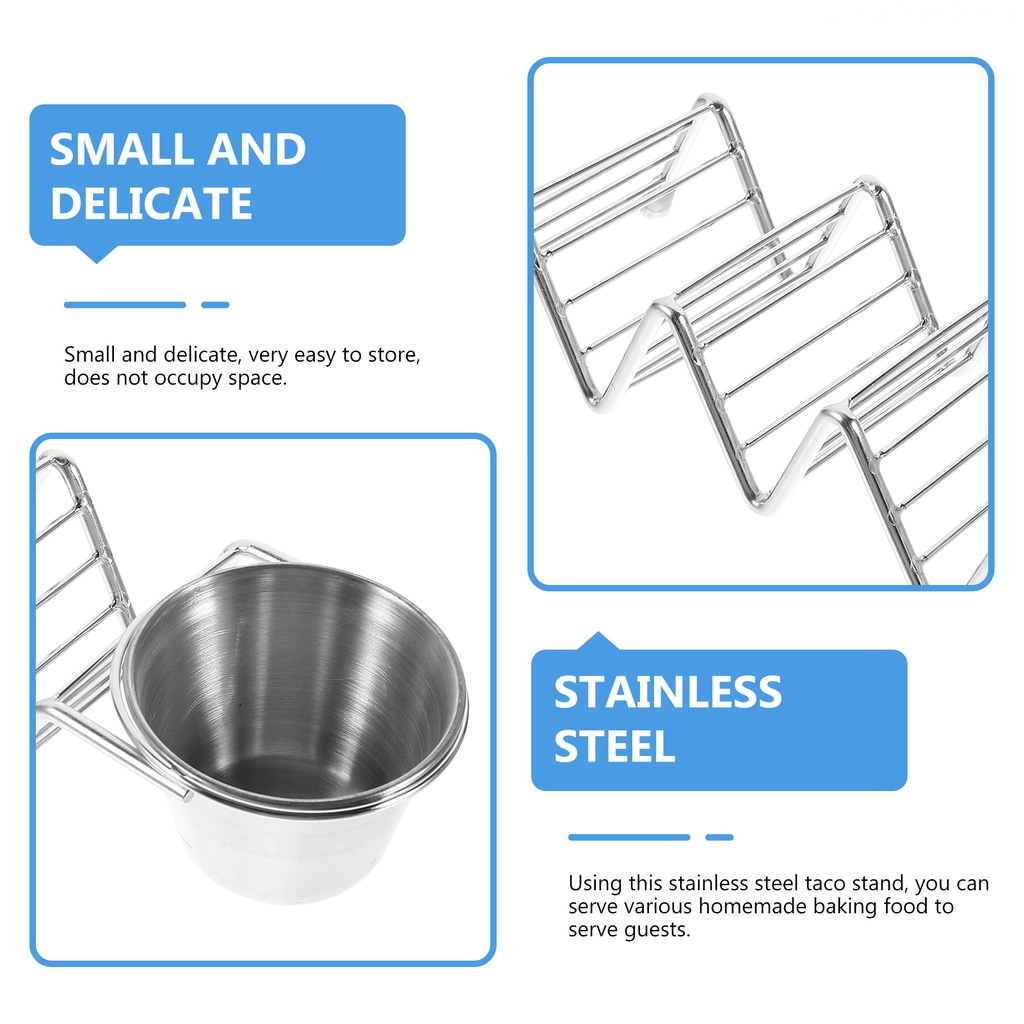 SMALL AND DELICATE

Small and delicate, very easy to store, does not occupy space.

STAINLESS STEEL

Using this stainless steel taco stand, you can serve various homemade baking food to serve guests.