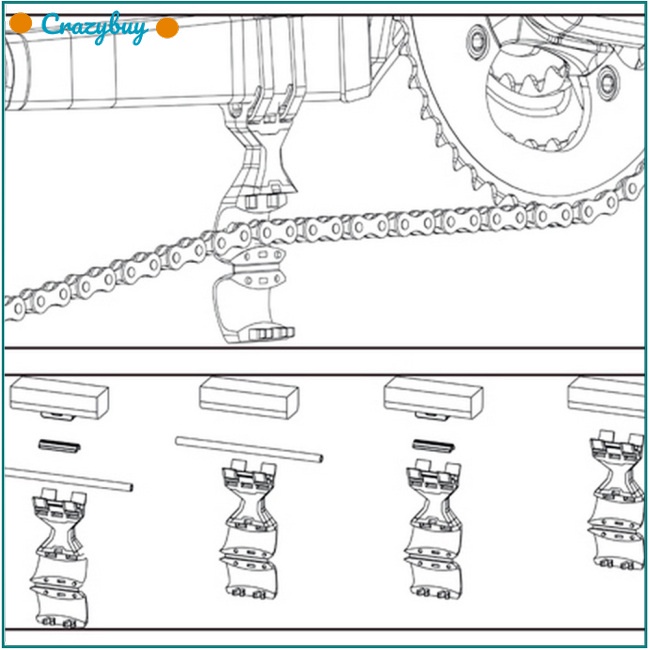 Crazybuy