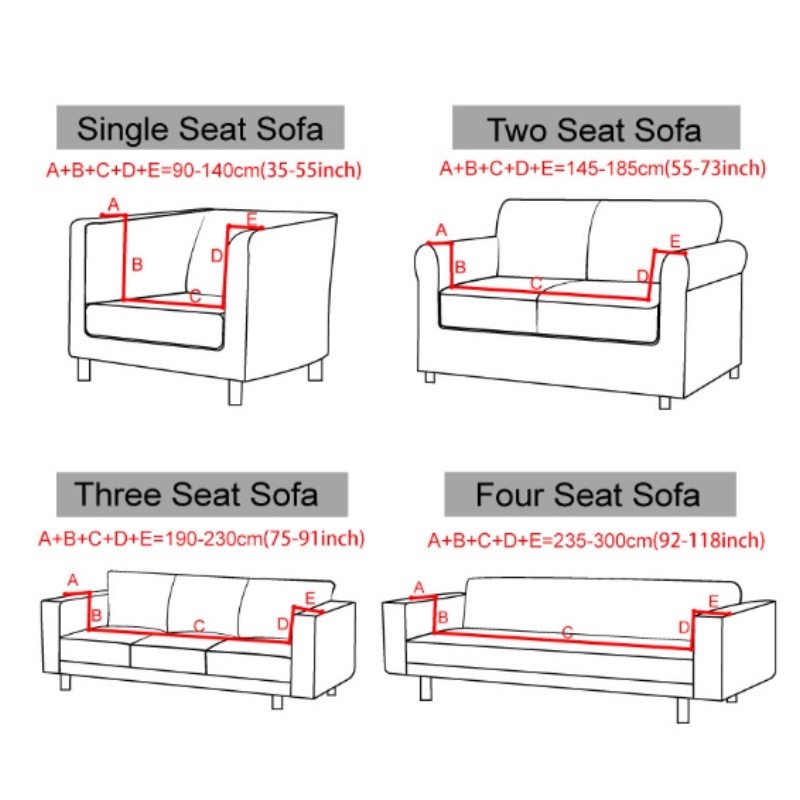 Single Seat Sofa

A+B+C+D+E=90-140cm(35-55inch)

A
B
C
D
E

Two Seat Sofa

A+B+C+D+E=145-185cm(55-73inch)

A
B
C
D
E

Three Seat Sofa

A+B+C+D+E=190-230cm(75-91inch)

A
B
C
D
E

Four Seat Sofa

A+B+C+D+E=235-300cm(92-118inch)

A
B
C
D
E