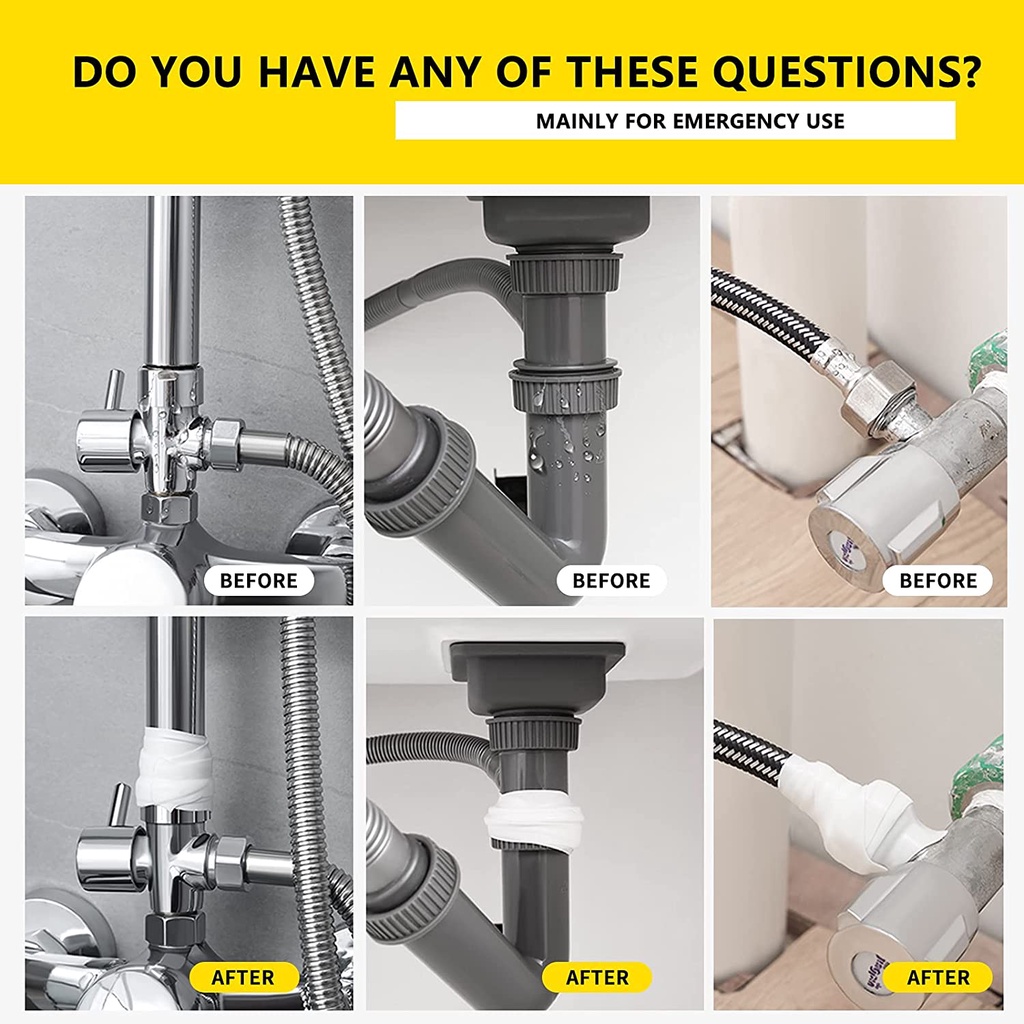 DO YOU HAVE ANY OF THESE QUESTIONS?

MAINLY FOR EMERGENCY USE

BEFORE

BEFORE

BEFORE

AFTER

AFTER

AFTER