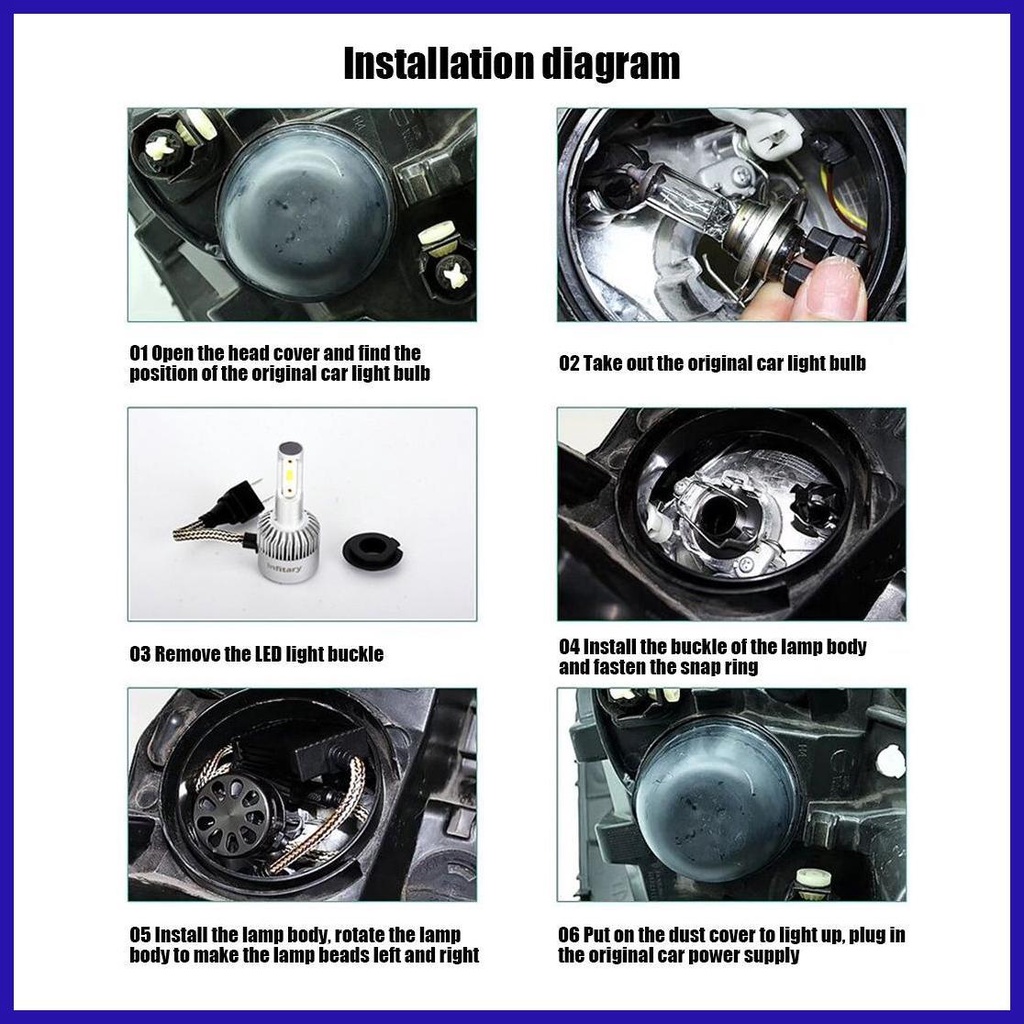 Installation diagram

01 Open the head cover and find the position of the original car light bulb

02 Take out the original car light bulb

Infitary

03 Remove the LED light buckle

04 Install the buckle of the lamp body and fasten the snap ring

05 Install the lamp body, rotate the lamp body to make the lamp beads left and right

06 Put on the dust cover to light up, plug in the original car power supply