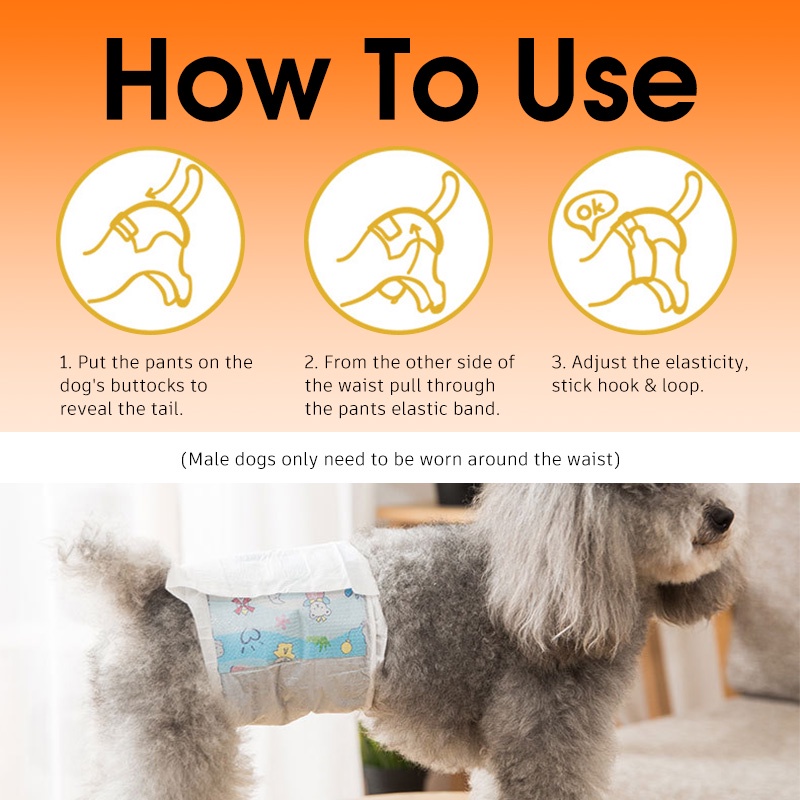 How To Use

ok

1. Put the pants on the dog's buttocks to reveal the tail.

2. From the other side of the waist pull through the pants elastic band.

3. Adjust the elasticity, stick hook & loop.

(Male dogs only need to be worn around the waist)