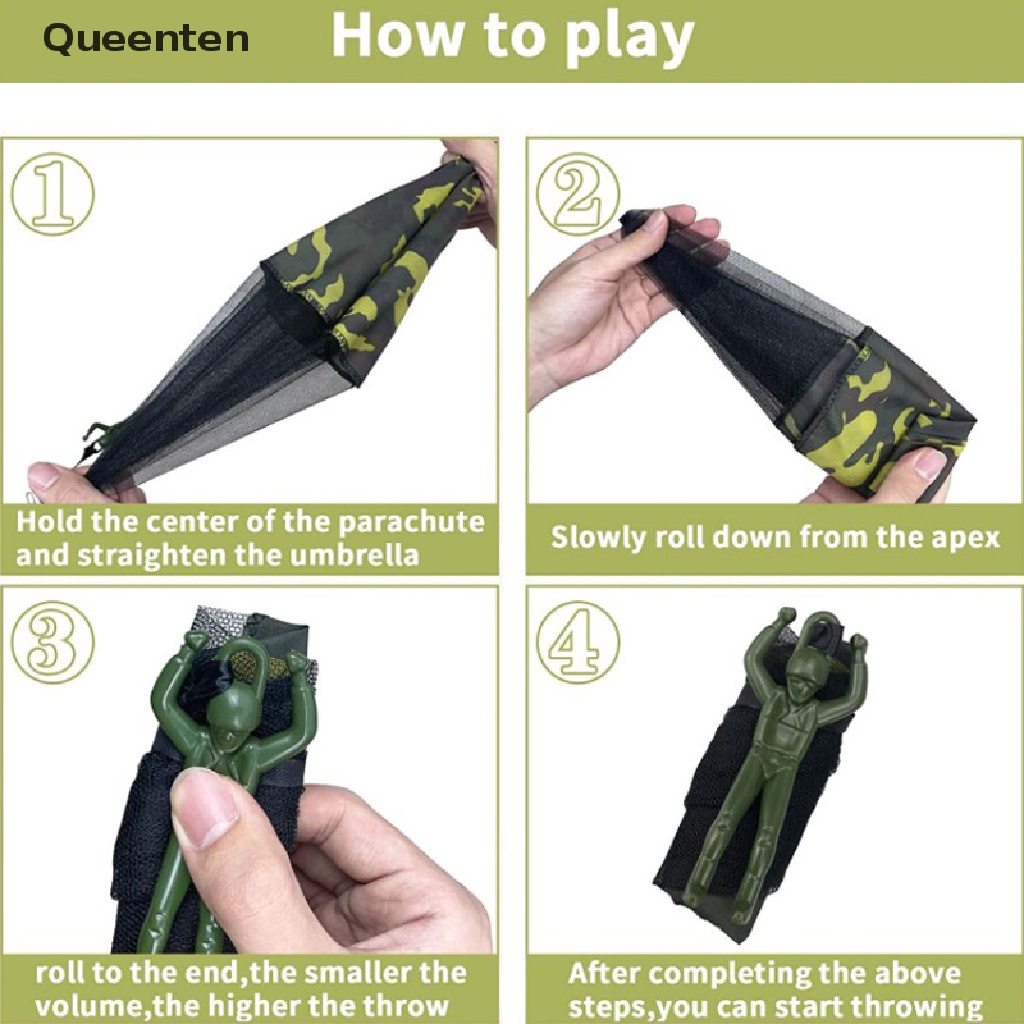 Queenten How to play

1

Hold the center of the parachute and straighten the umbrella

2

Slowly roll down from the apex

3

roll to the end,the smaller the volume,the higher the throw

4

After completing the above steps,you can start throwing