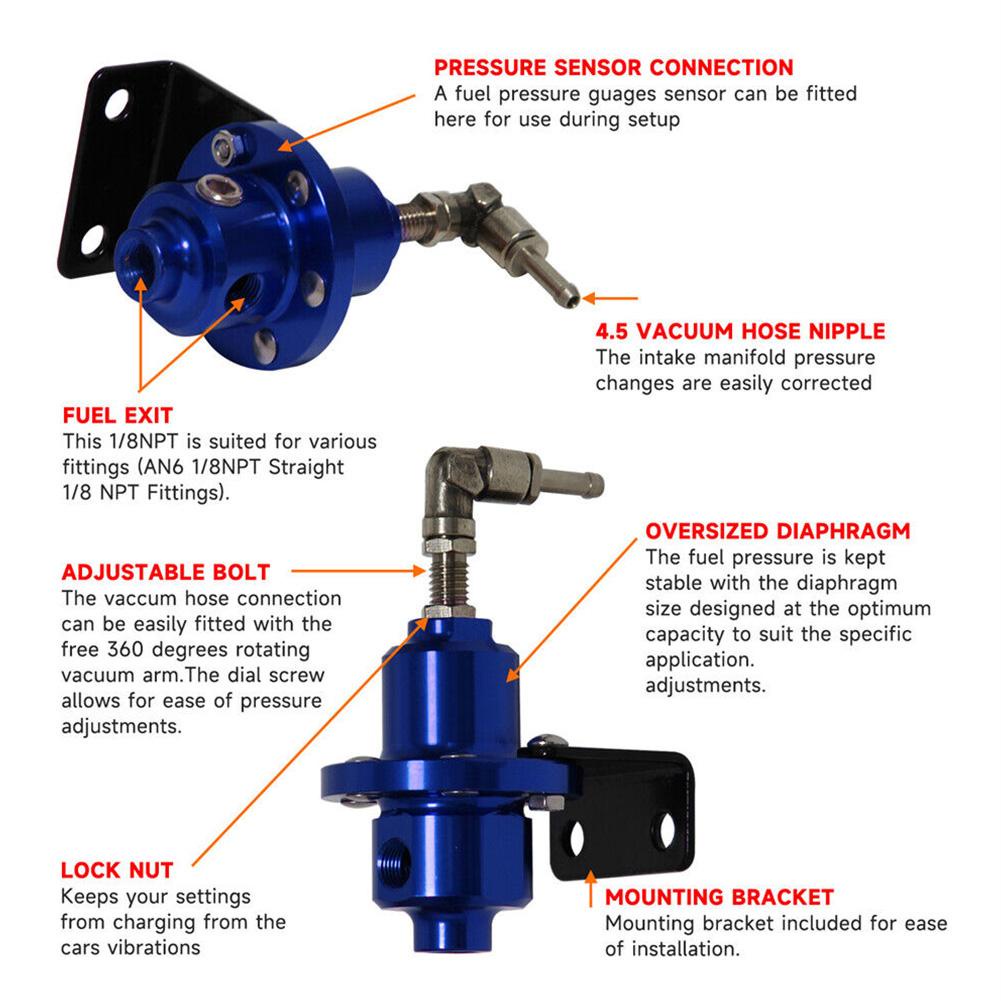 PRESSURE SENSOR CONNECTION
A fuel pressure guages sensor can be fitted here for use during setup

4.5 VACUUM HOSE NIPPLE
The intake manifold pressure changes are easily corrected

FUEL EXIT
This 1/8NPT is suited for various fittings (AN6 1/8NPT Straight 1/8 NPT Fittings).

ADJUSTABLE BOLT
The vaccum hose connection can be easily fitted with the free 360 degrees rotating vacuum arm.The dial screw allows for ease of pressure adjustments.

OVERSIZED DIAPHRAGM
The fuel pressure is kept stable with the diaphragm size designed at the optimum capacity to suit the specific application.
adjustments.

LOCK NUT
Keeps your settings from charging from the cars vibrations

MOUNTING BRACKET
Mounting bracket included for ease of installation.