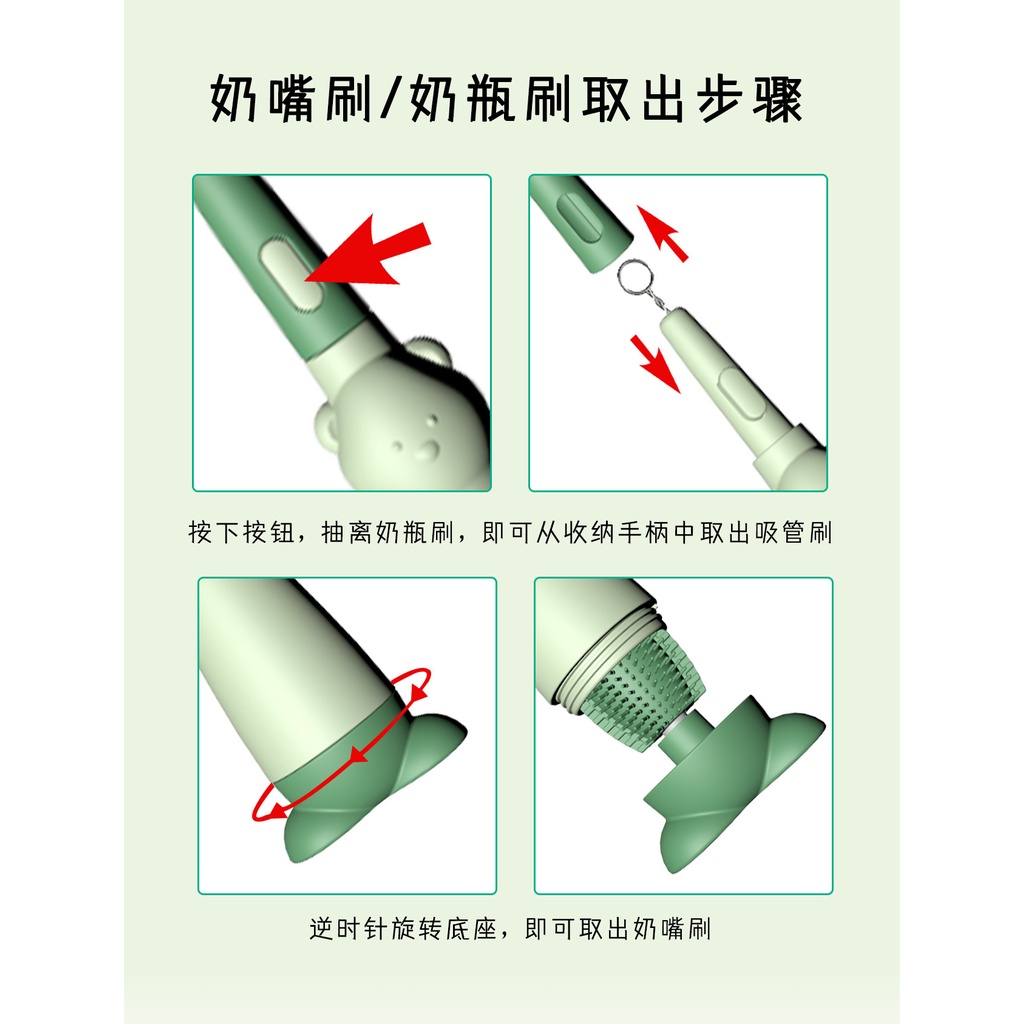 奶嘴刷/奶瓶刷取出步骤

按下按钮，抽离奶瓶刷，即可从收纳手柄中取出吸管刷

逆时针旋转底座，即可取出奶嘴刷