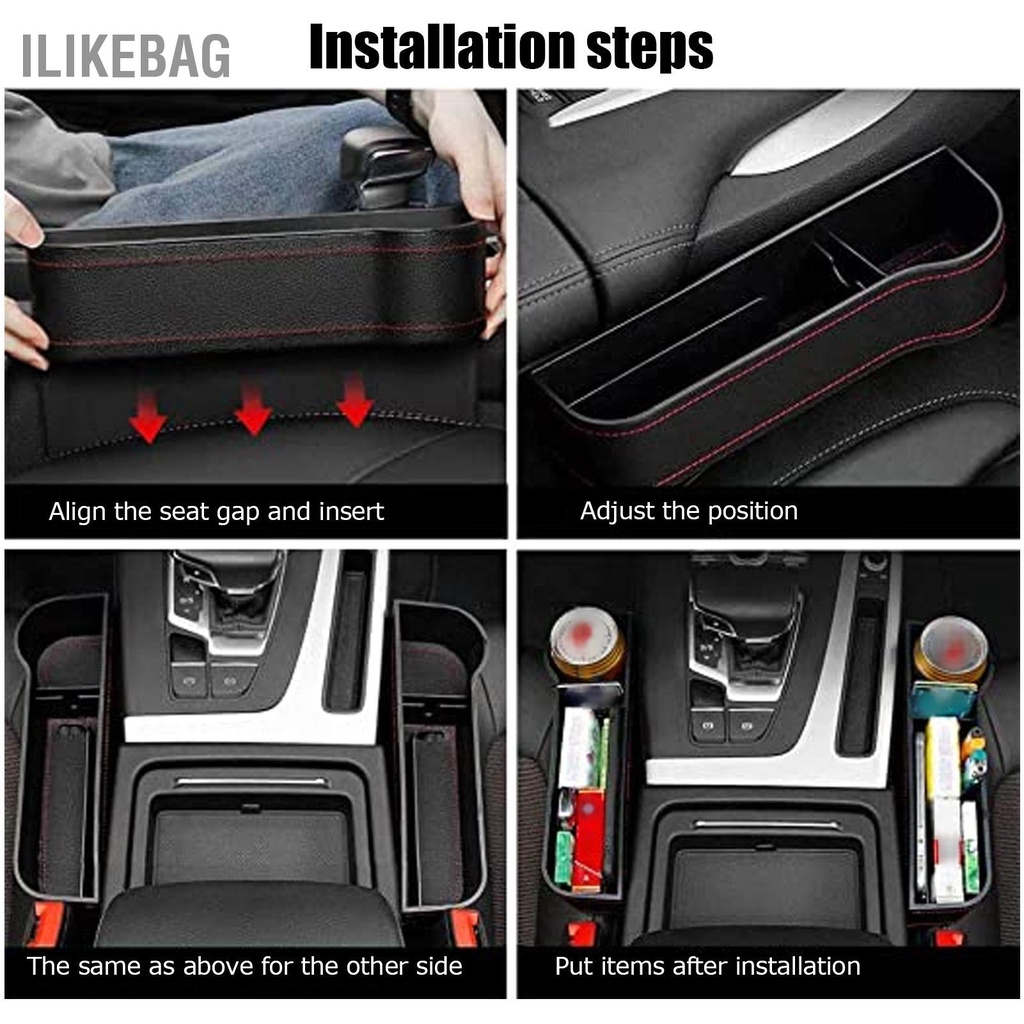 ILIKEBAG

Installation steps

Align the seat gap and insert

Adjust the position

The same as above for the other side

Put items after installation