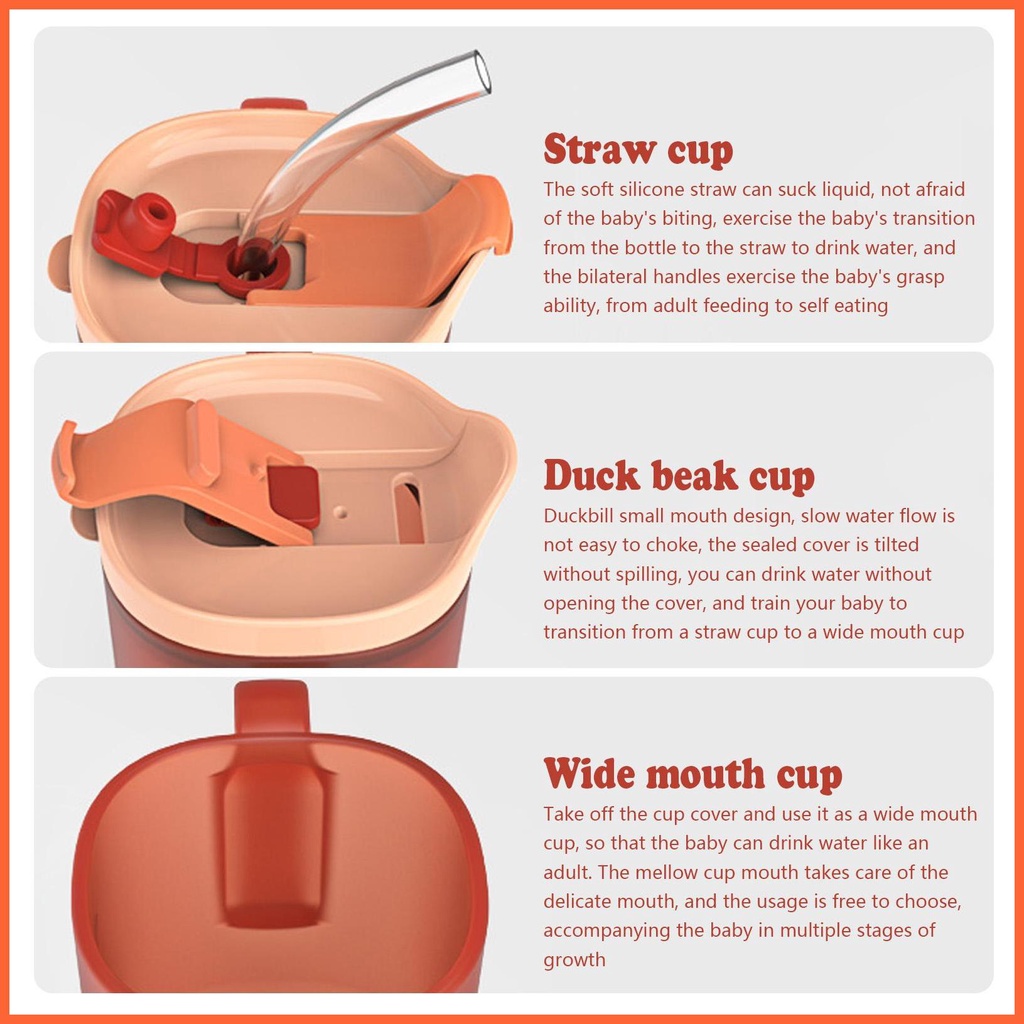 Straw cup

The soft silicone straw can suck liquid, not afraid of the baby's biting, exercise the baby's transition from the bottle to the straw to drink water, and the bilateral handles exercise the baby's grasp ability, from adult feeding to self eating

Duck beak cup

Duckbill small mouth design, slow water flow is not easy to choke, the sealed cover is tilted without spilling, you can drink water without opening the cover, and train your baby to transition from a straw cup to a wide mouth cup

Wide mouth cup

Take off the cup cover and use it as a wide mouth cup, so that the baby can drink water like an adult. The mellow cup mouth takes care of the delicate mouth, and the usage is free to choose, accompanying the baby in multiple stages of growth