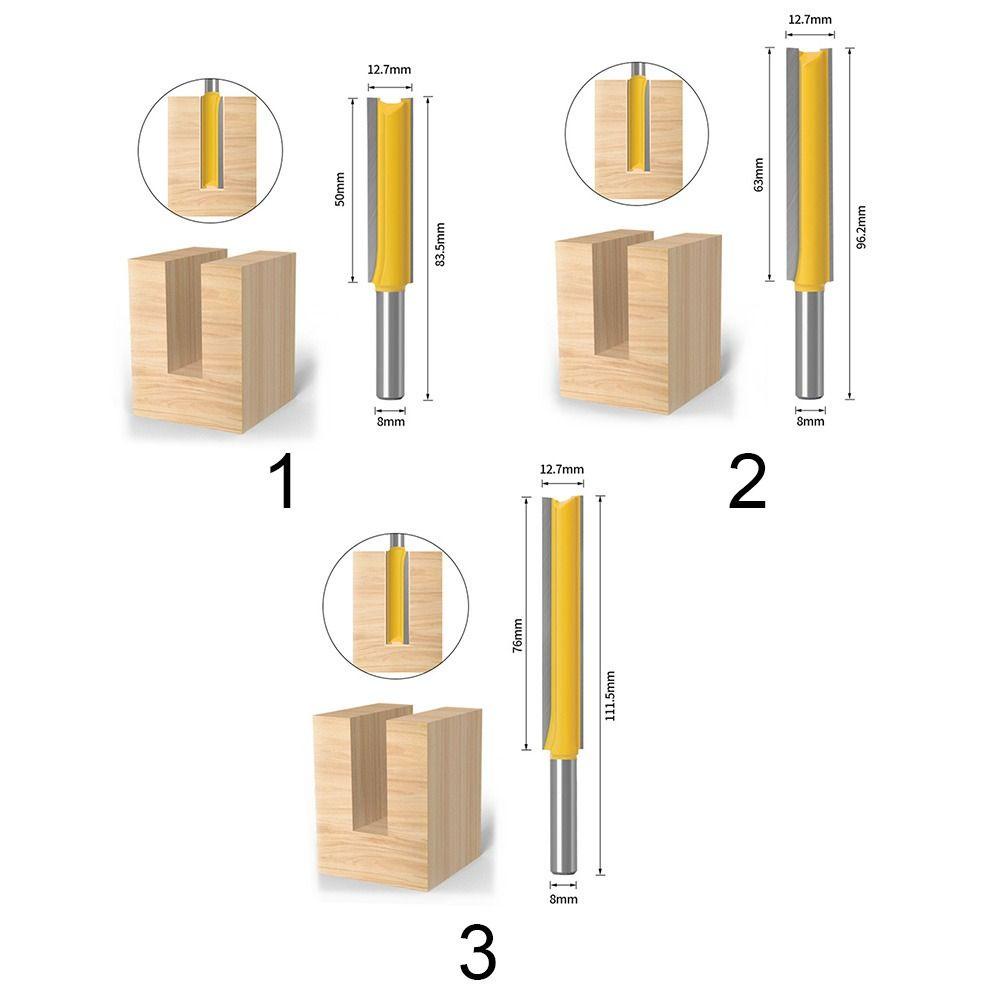 12.7mm
50mm
83.5mm
8mm
1

12.7mm
63mm
96.2mm
8mm
2

12.7mm
76mm
111.5mm
8mm
3