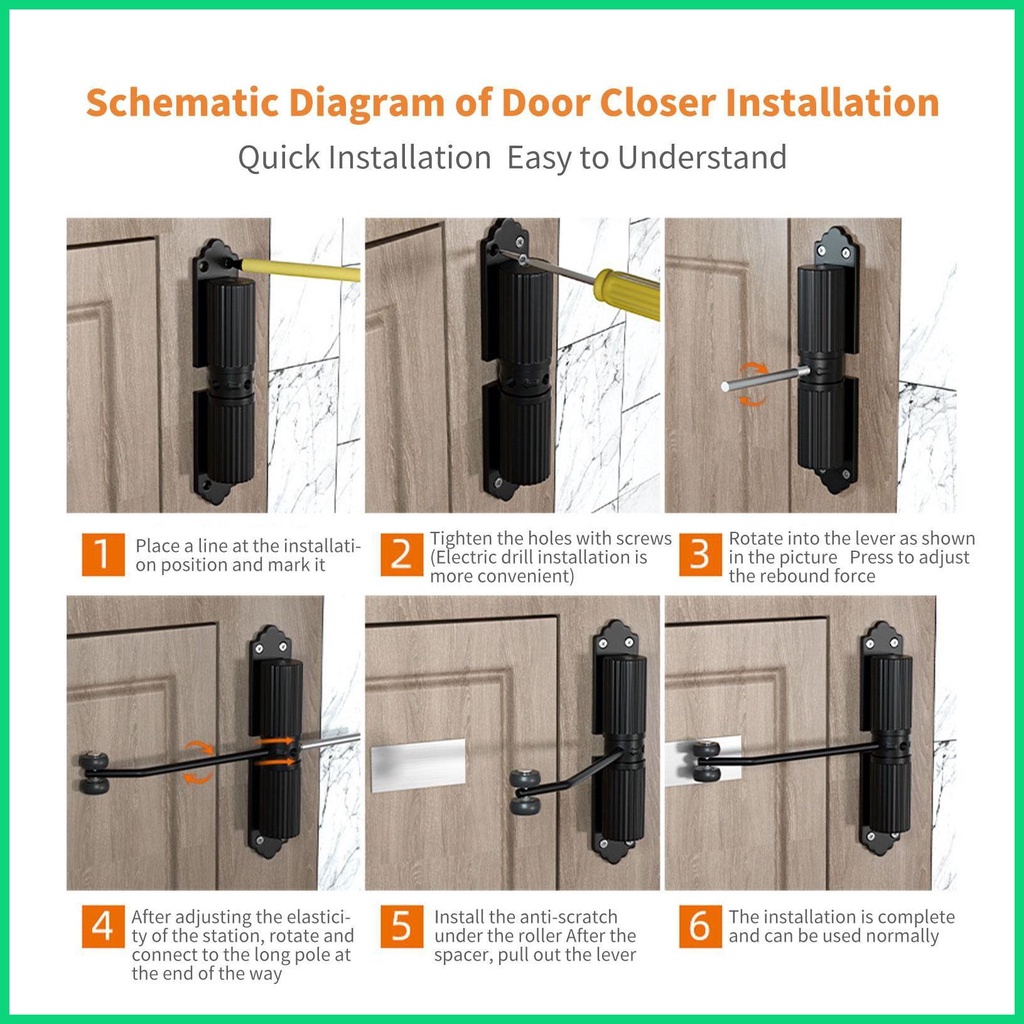 Schematic Diagram of Door Closer Installation

Quick Installation Easy to Understand

1 Place a line at the installation position and mark it

2 Tighten the holes with screws (Electric drill installation is more convenient)

3 Rotate into the lever as shown in the picture Press to adjust the rebound force

4 After adjusting the elasticity of the station, rotate and connect to the long pole at the end of the way

5 Install the anti-scratch under the roller After the spacer, pull out the lever

6 The installation is complete and can be used normally