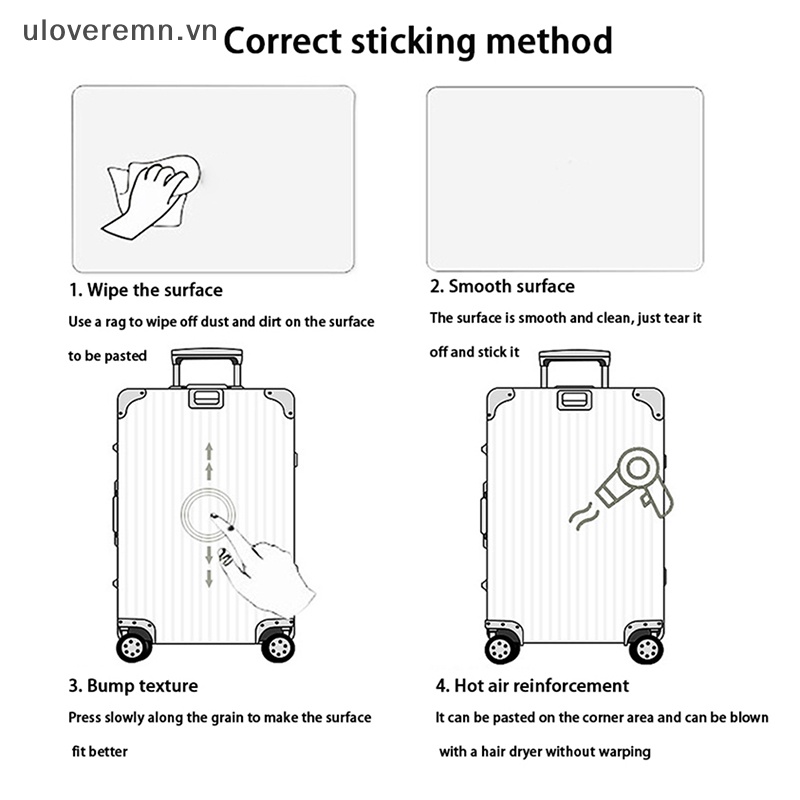 uloveremn.vn

Correct sticking method

1. Wipe the surface
Use a rag to wipe off dust and dirt on the surface to be pasted

2. Smooth surface
The surface is smooth and clean, just tear it off and stick it

3. Bump texture
Press slowly along the grain to make the surface fit better

4. Hot air reinforcement
It can be pasted on the corner area and can be blown with a hair dryer without warping