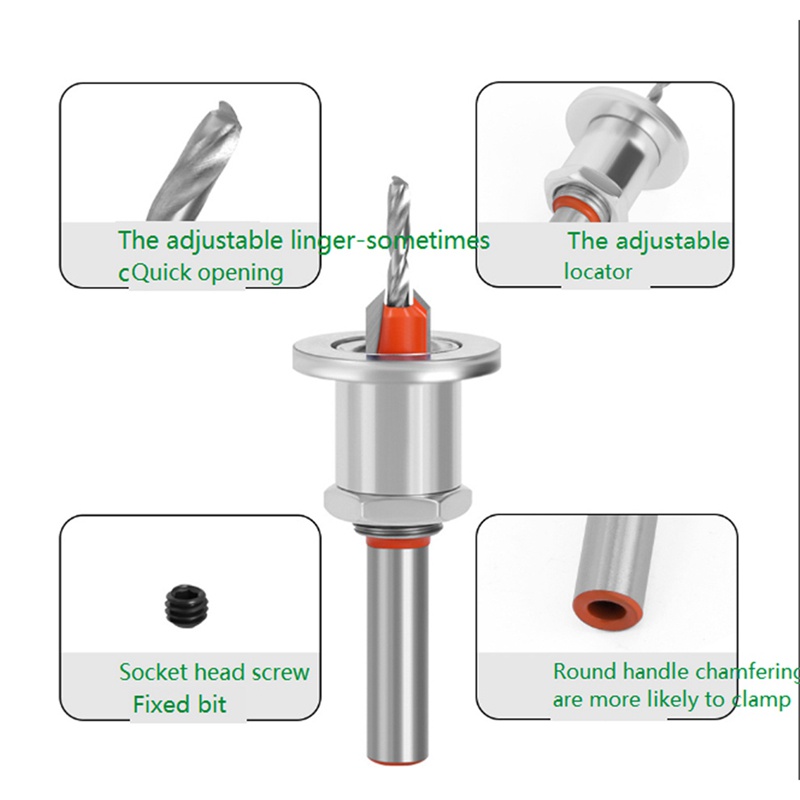 The adjustable linger-sometimes
cQuick opening

The adjustable
locator

Socket head screw
Fixed bit

Round handle chamfering
are more likely to clamp