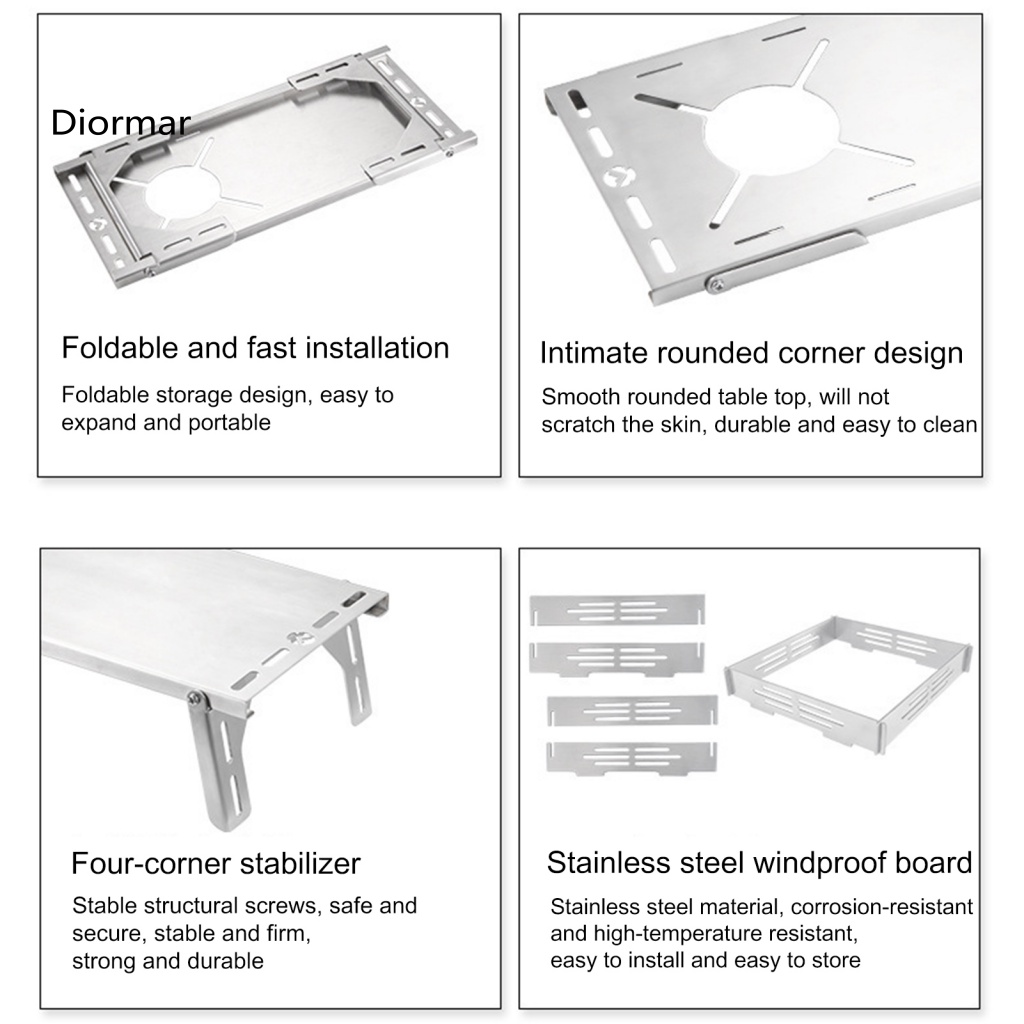 Diormar

Foldable and fast installation

Foldable storage design, easy to expand and portable

Intimate rounded corner design

Smooth rounded table top, will not scratch the skin, durable and easy to clean

Four-corner stabilizer

Stable structural screws, safe and secure, stable and firm, strong and durable

Stainless steel windproof board

Stainless steel material, corrosion-resistant and high-temperature resistant, easy to install and easy to store