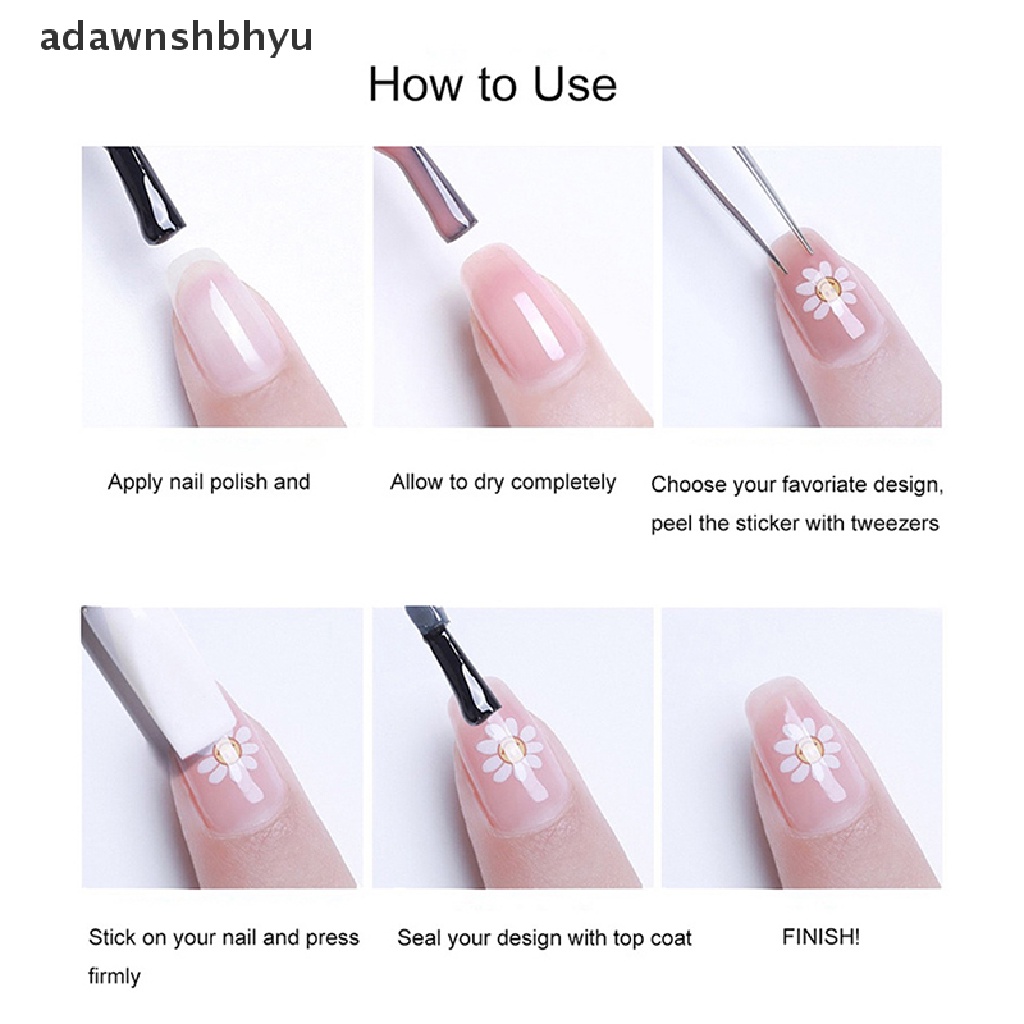 adawnshbhyu

How to Use

Apply nail polish and

Allow to dry completely

Choose your favoriate design, peel the sticker with tweezers

Stick on your nail and press firmly

Seal your design with top coat

FINISH!