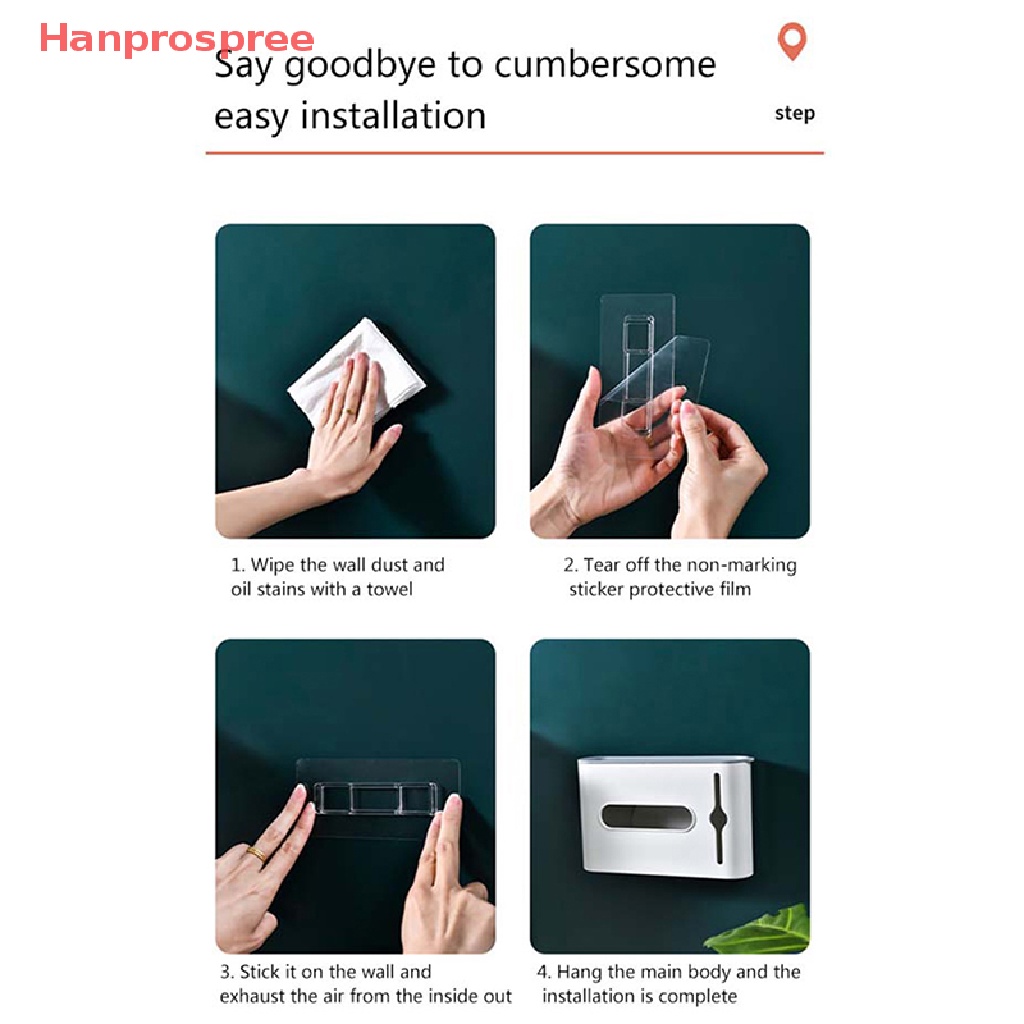 Hanprospree

Say goodbye to cumbersome easy installation

step

1. Wipe the wall dust and oil stains with a towel

2. Tear off the non-marking sticker protective film

3. Stick it on the wall and exhaust the air from the inside out

4. Hang the main body and the installation is complete