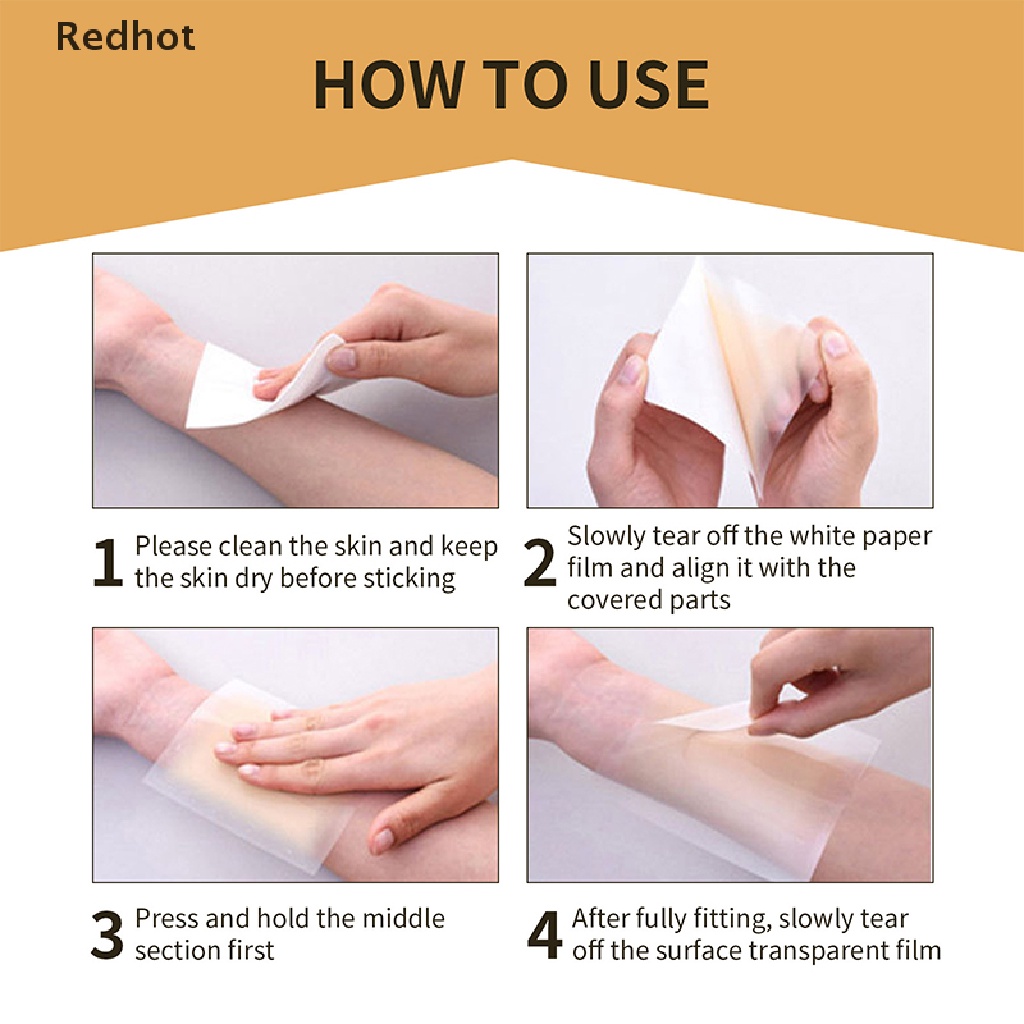 Redhot

HOW TO USE

1 Please clean the skin and keep the skin dry before sticking

2 Slowly tear off the white paper film and align it with the covered parts

3 Press and hold the middle section first

4 After fully fitting, slowly tear off the surface transparent film