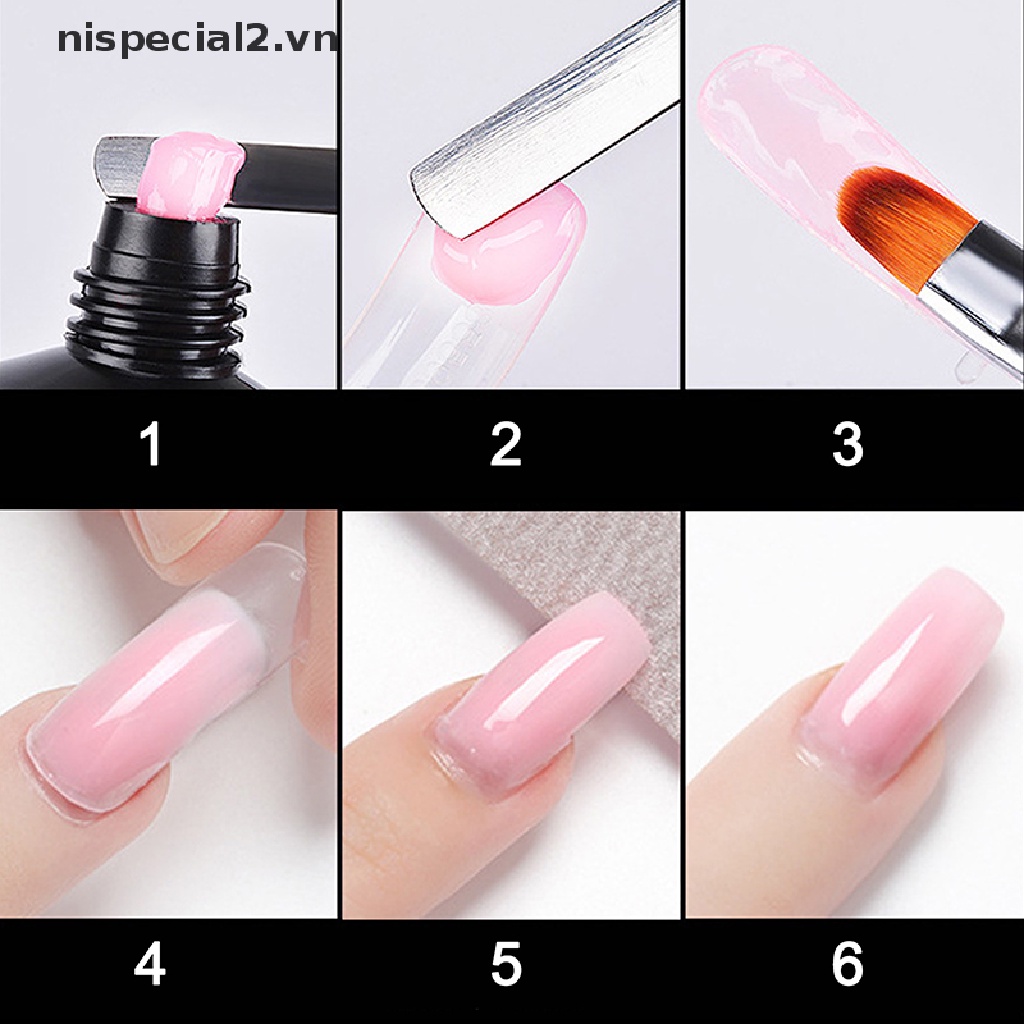 nispecial2.vn

1

2

3

4

5

6