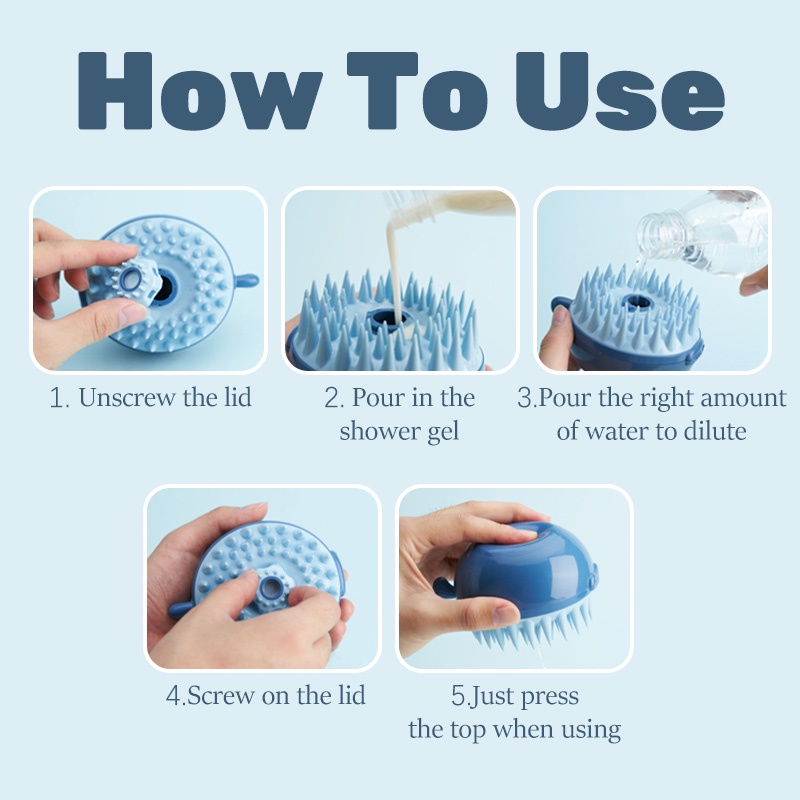 How To Use

1. Unscrew the lid

2. Pour in the shower gel

3.Pour the right amount of water to dilute

4.Screw on the lid

5.Just press the top when using