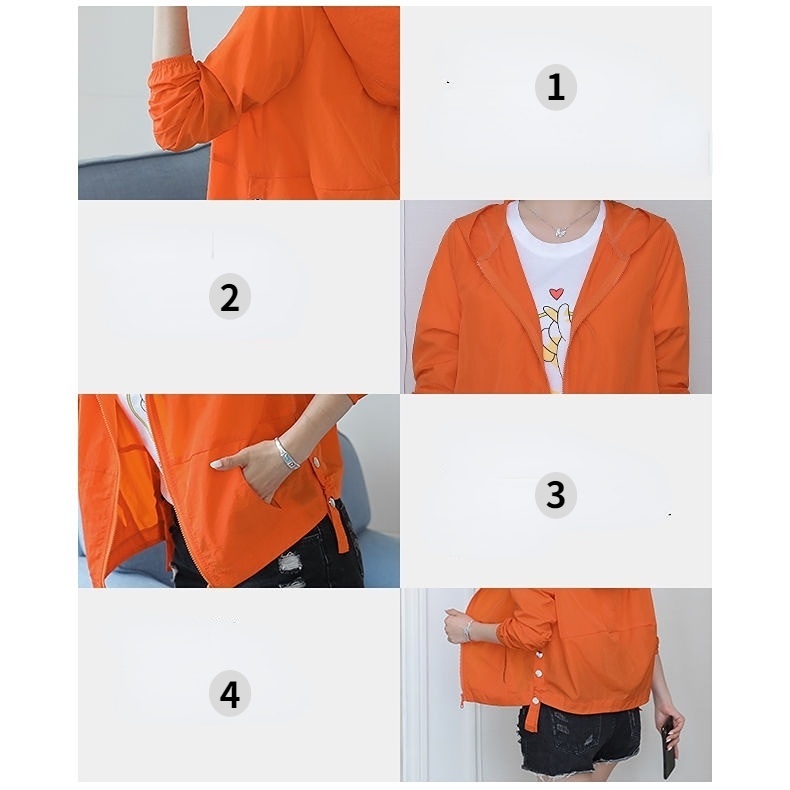 1

2

3

4