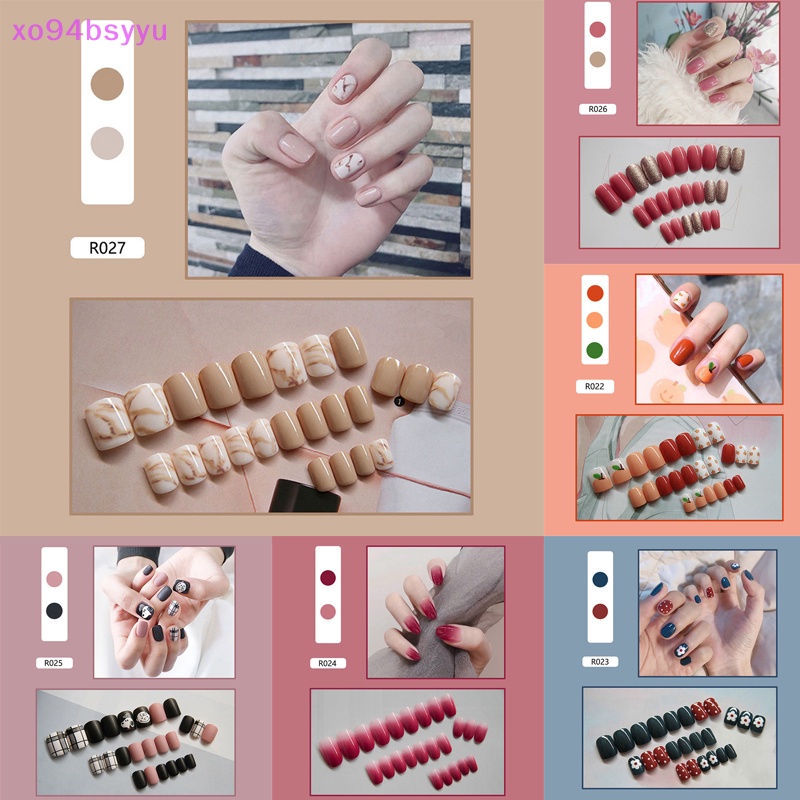 xo94bsyyu

R027

R026

R022

R025

R024

R023