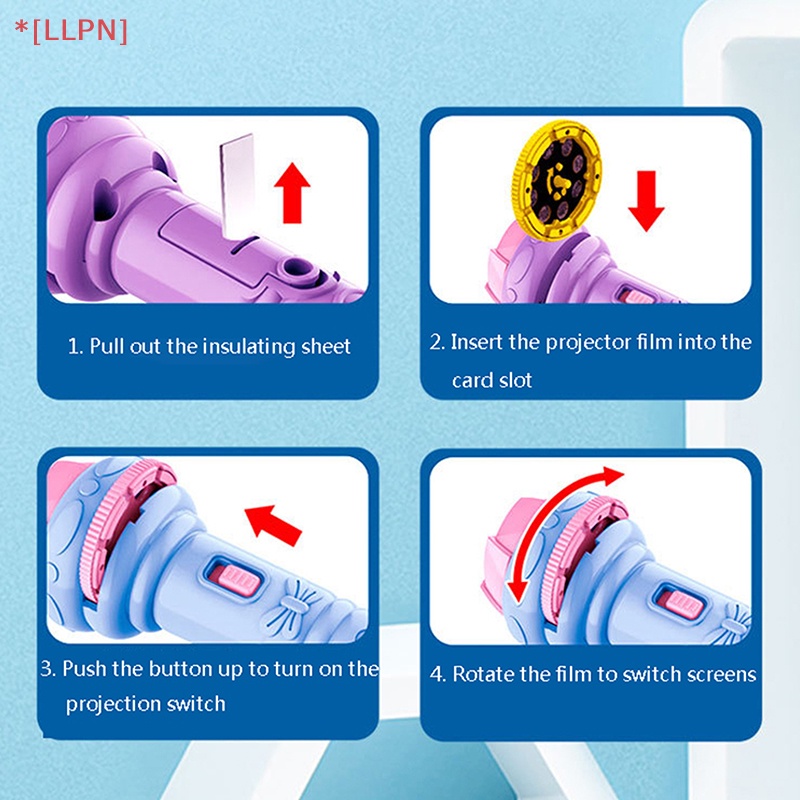 *[LLPN]

1. Pull out the insulating sheet

2. Insert the projector film into the card slot

3. Push the button up to turn on the projection switch

4. Rotate the film to switch screens