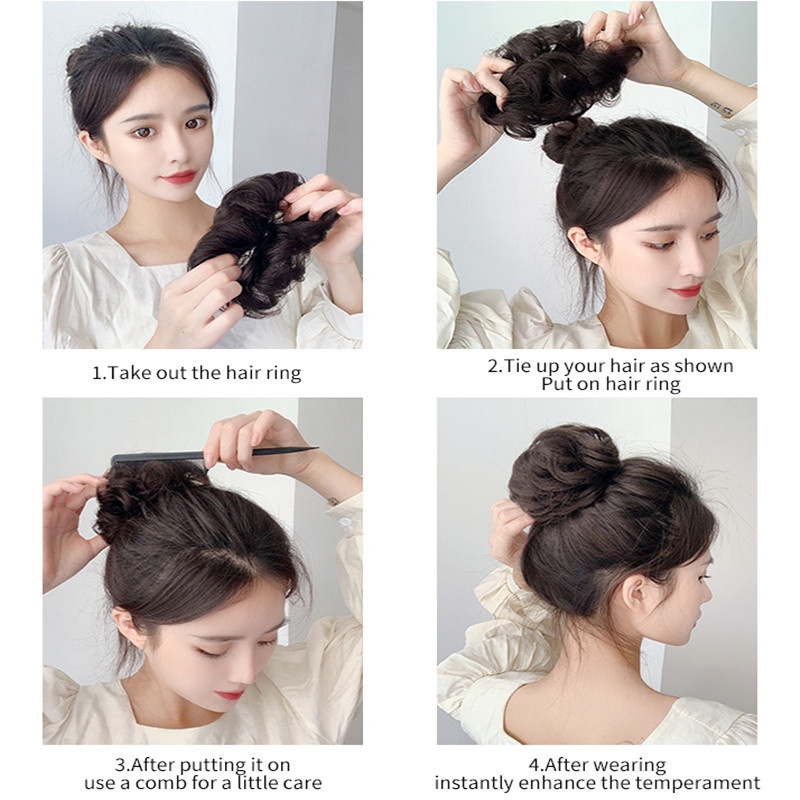 1.Take out the hair ring

2.Tie up your hair as shown
Put on hair ring

3.After putting it on
use a comb for a little care

4.After wearing
instantly enhance the temperament