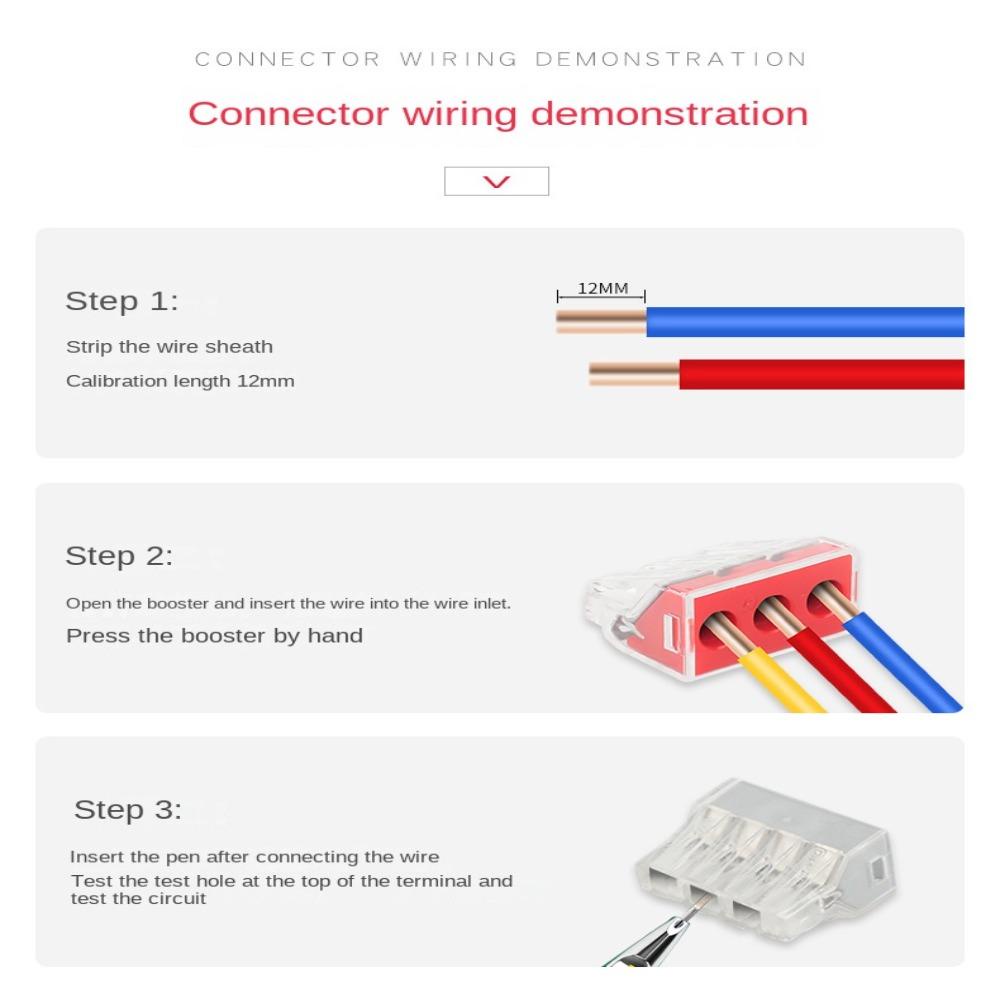 CONNECTOR WIRING DEMONSTRATION

Connector wiring demonstration

Step 1:

Strip the wire sheath

Calibration length 12mm

12MM

Step 2:

Open the booster and insert the wire into the wire inlet.

Press the booster by hand

Step 3:

Insert the pen after connecting the wire

Test the test hole at the top of the terminal and test the circuit