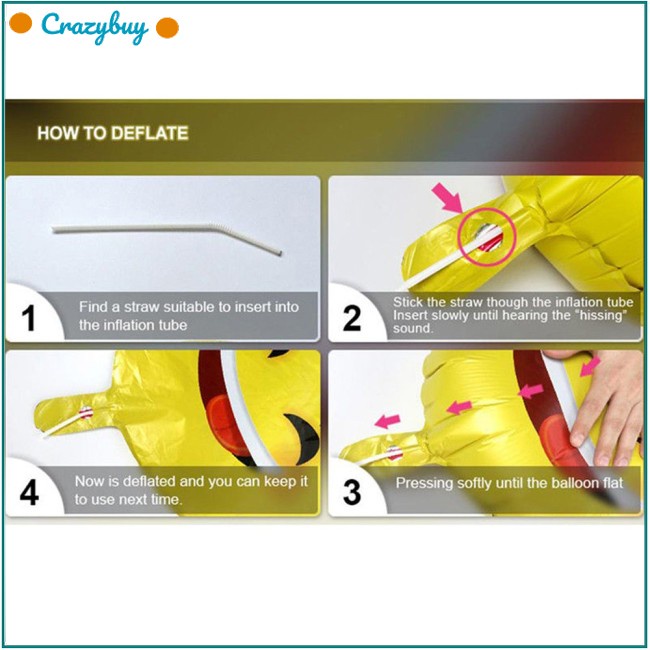 Crazybuy

HOW TO DEFLATE

1 Find a straw suitable to insert into the inflation tube

2 Stick the straw though the inflation tube Insert slowly until hearing the "hissing" sound.

4 Now is deflated and you can keep it to use next time.

3 Pressing softly until the balloon flat