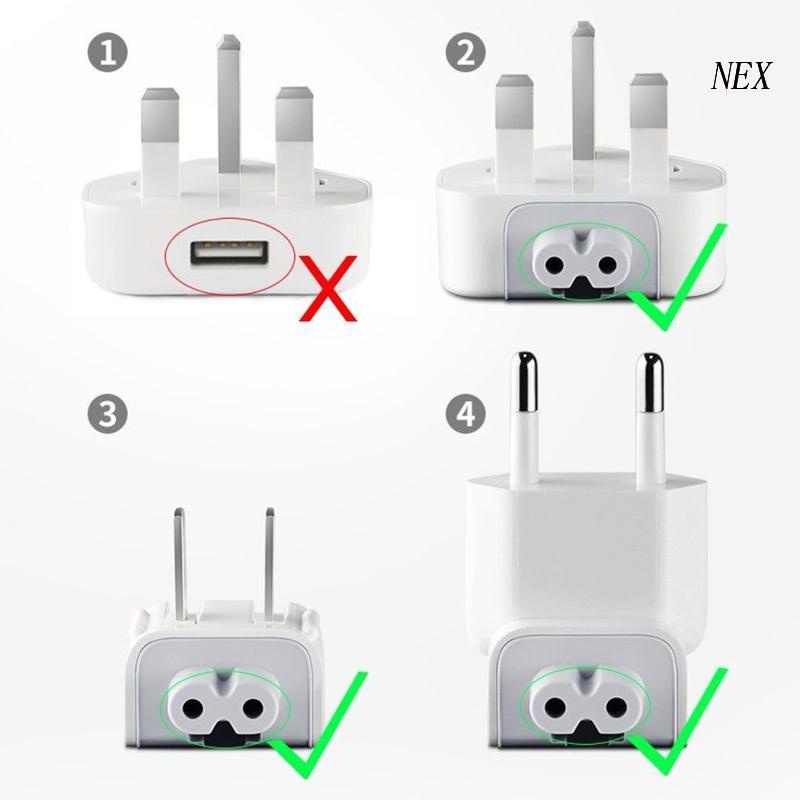 1

2

NEX

3

4