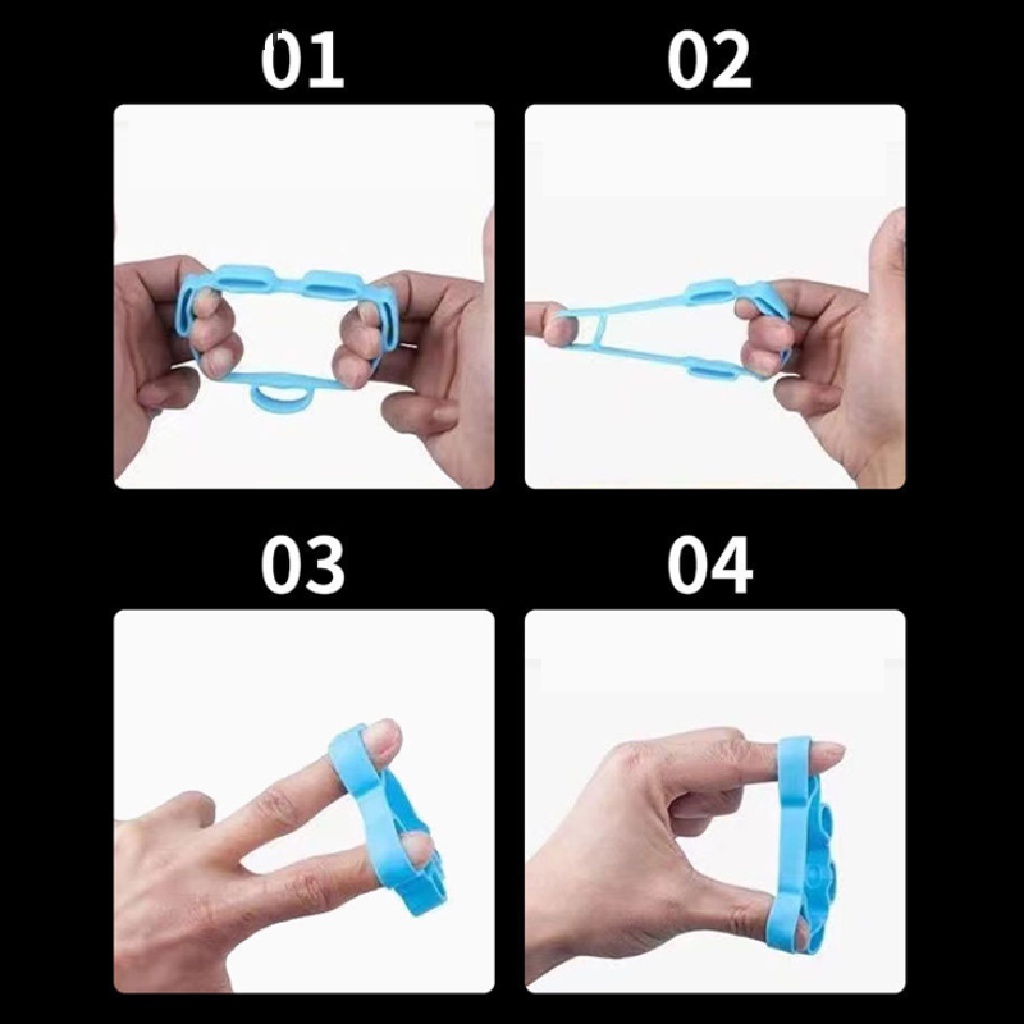 01

02

03

04