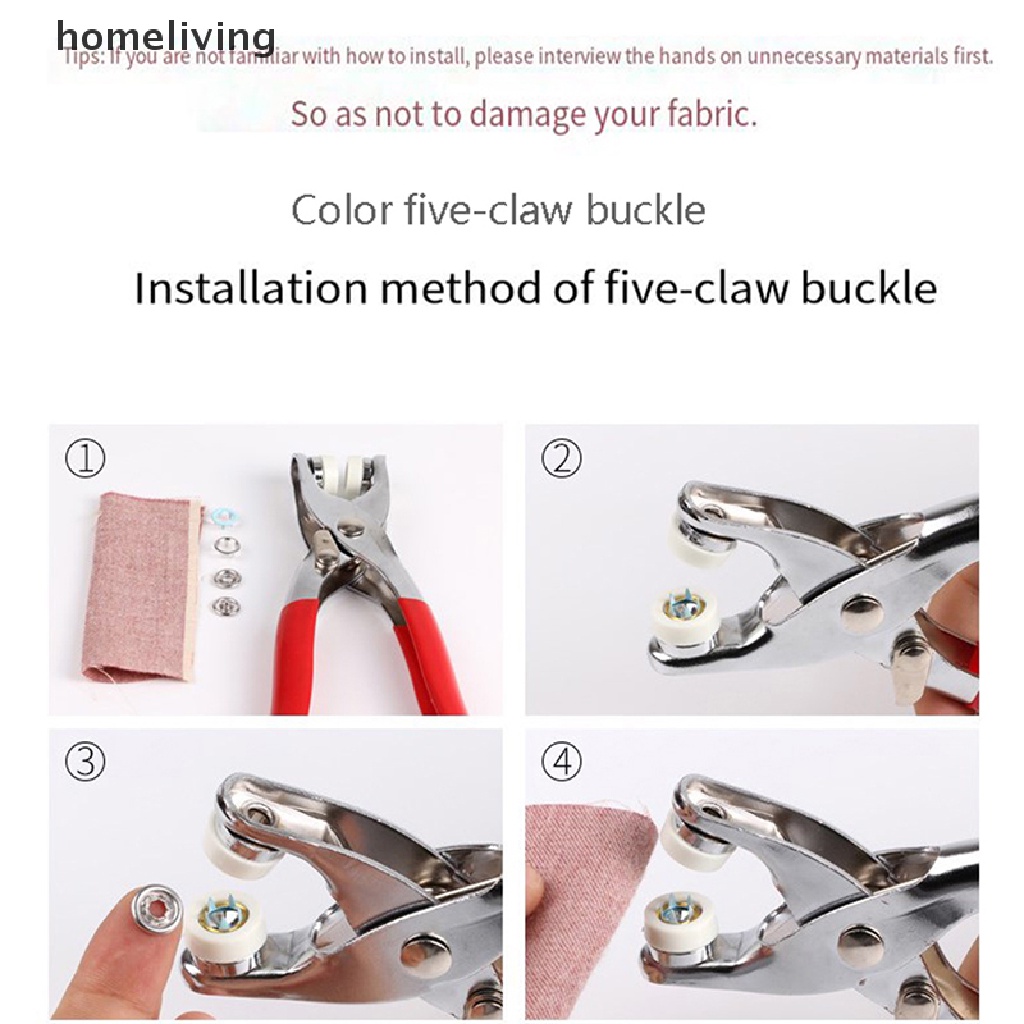 homeliving

Tips: If you are not familiar with how to install, please interview the hands on unnecessary materials first.

So as not to damage your fabric.

Color five-claw buckle

Installation method of five-claw buckle

①

②

③

④