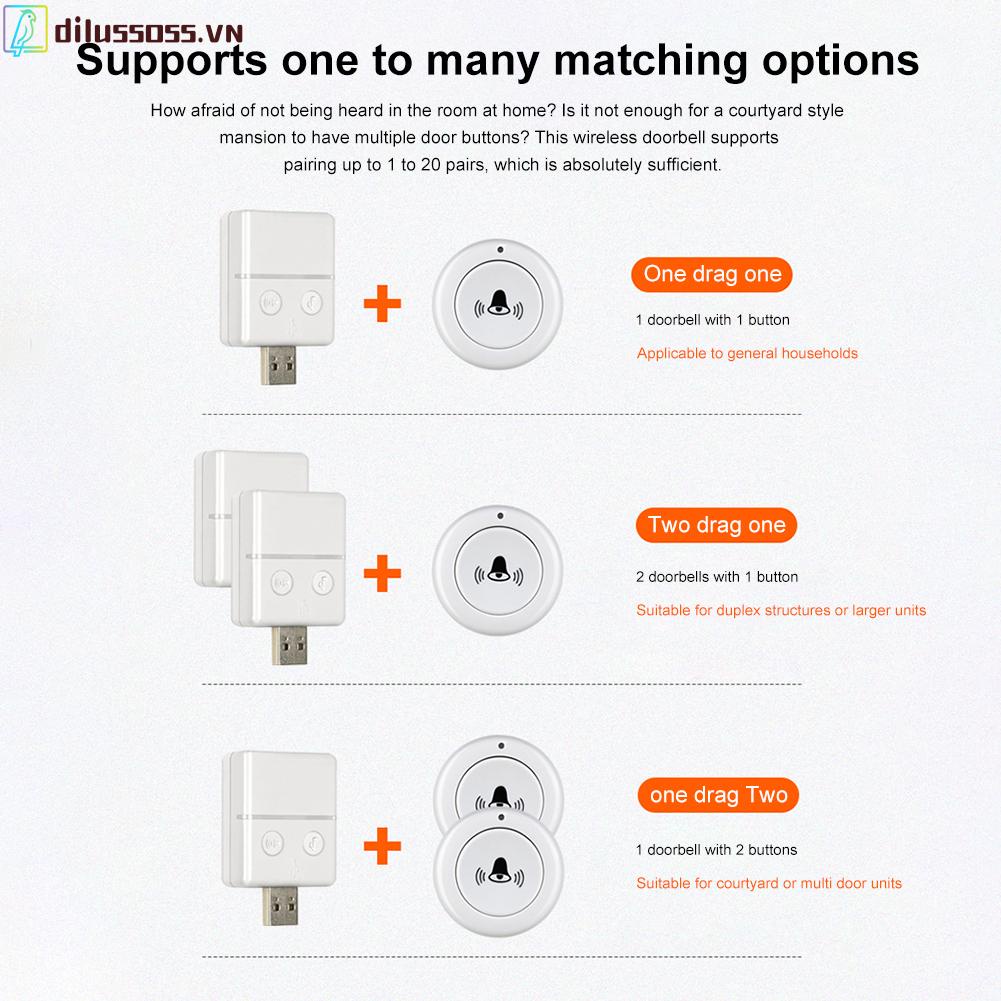 dilussoss.vn

Supports one to many matching options

How afraid of not being heard in the room at home? Is it not enough for a courtyard style mansion to have multiple door buttons? This wireless doorbell supports pairing up to 1 to 20 pairs, which is absolutely sufficient.

One drag one

1 doorbell with 1 button

Applicable to general households

Two drag one

2 doorbells with 1 button

Suitable for duplex structures or larger units

one drag Two

1 doorbell with 2 buttons

Suitable for courtyard or multi door units