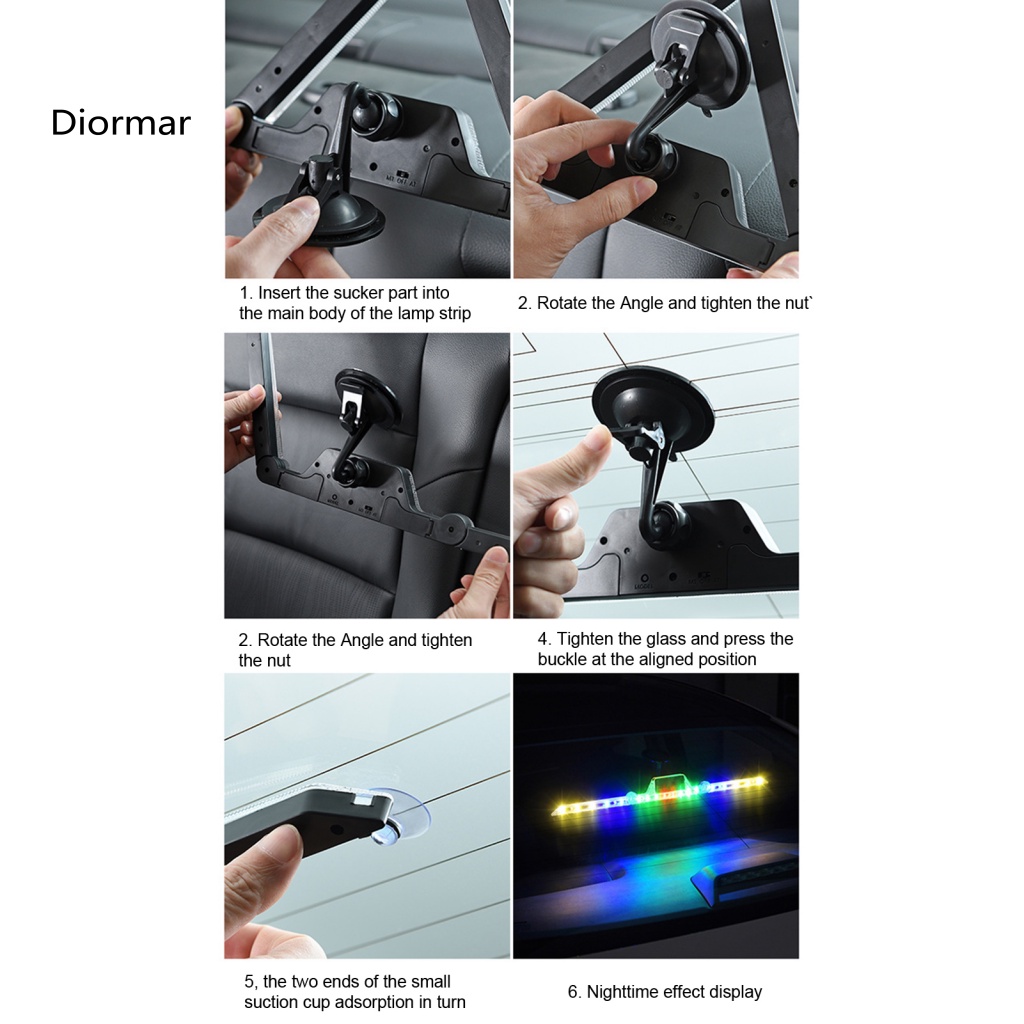 Diormar

1. Insert the sucker part into the main body of the lamp strip

2. Rotate the Angle and tighten the nut`

2. Rotate the Angle and tighten the nut

4. Tighten the glass and press the buckle at the aligned position

5, the two ends of the small suction cup adsorption in turn

6. Nighttime effect display