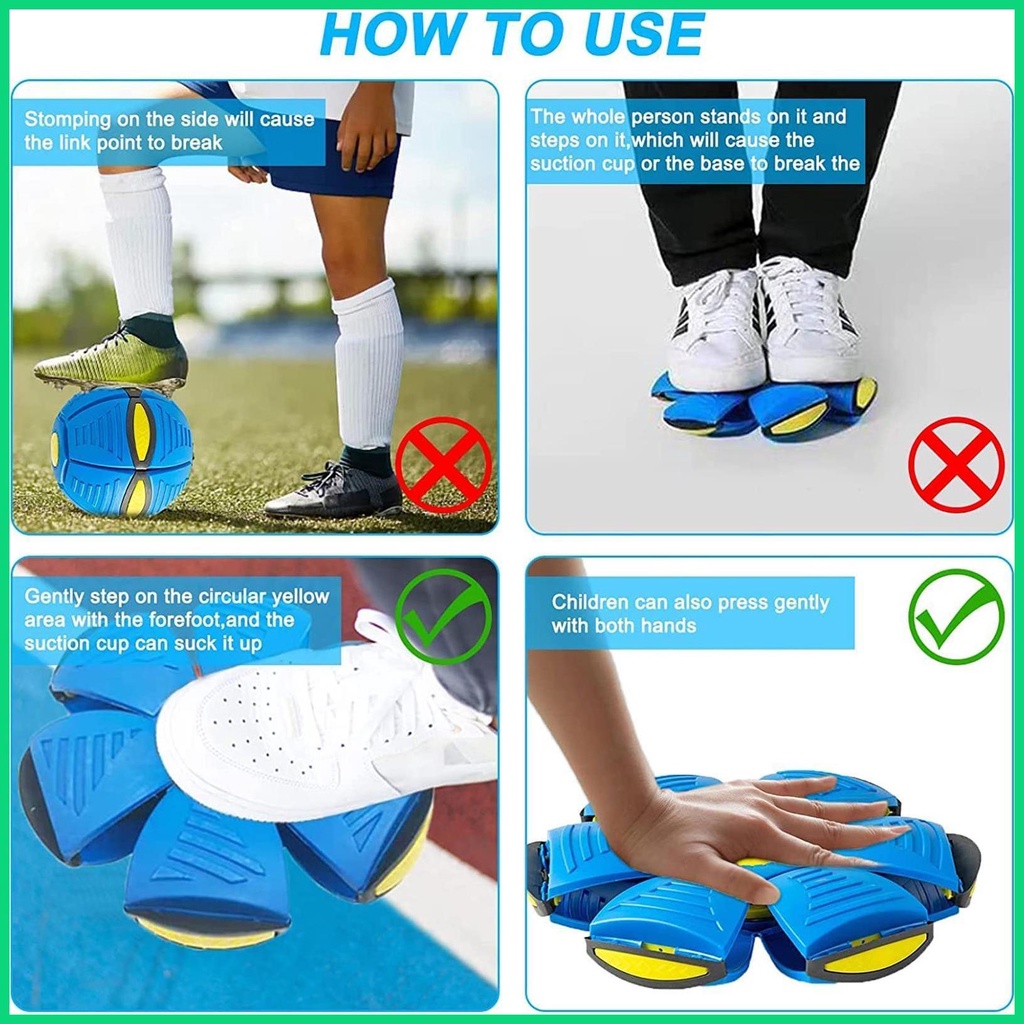 HOW TO USE

Stomping on the side will cause the link point to break

The whole person stands on it and steps on it,which will cause the suction cup or the base to break the

Gently step on the circular yellow area with the forefoot,and the suction cup can suck it up

Children can also press gently with both hands