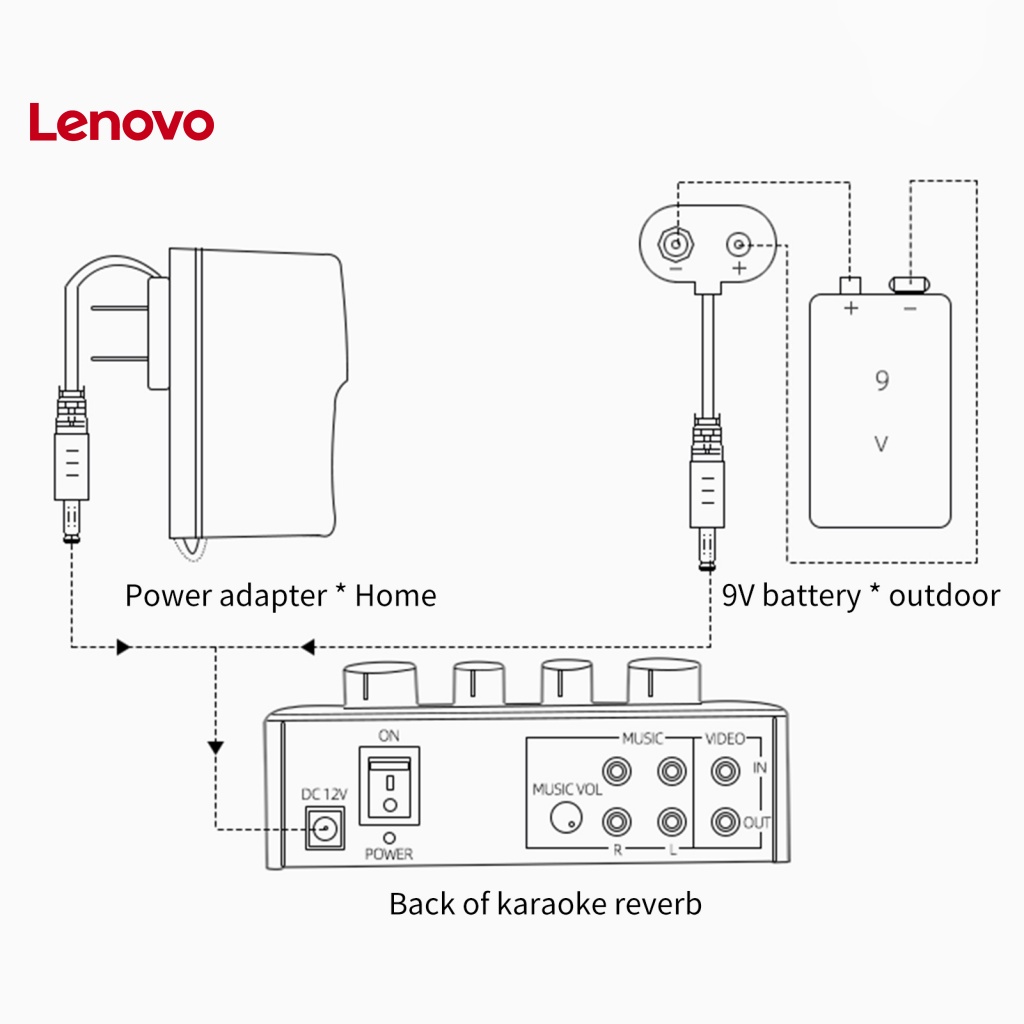 Lenovo

−
+
+
−
9
V

Power adapter * Home

9V battery * outdoor

ON
DC 12V
POWER
MUSIC
VIDEO
MUSIC VOL
IN
OUT
R
L

Back of karaoke reverb