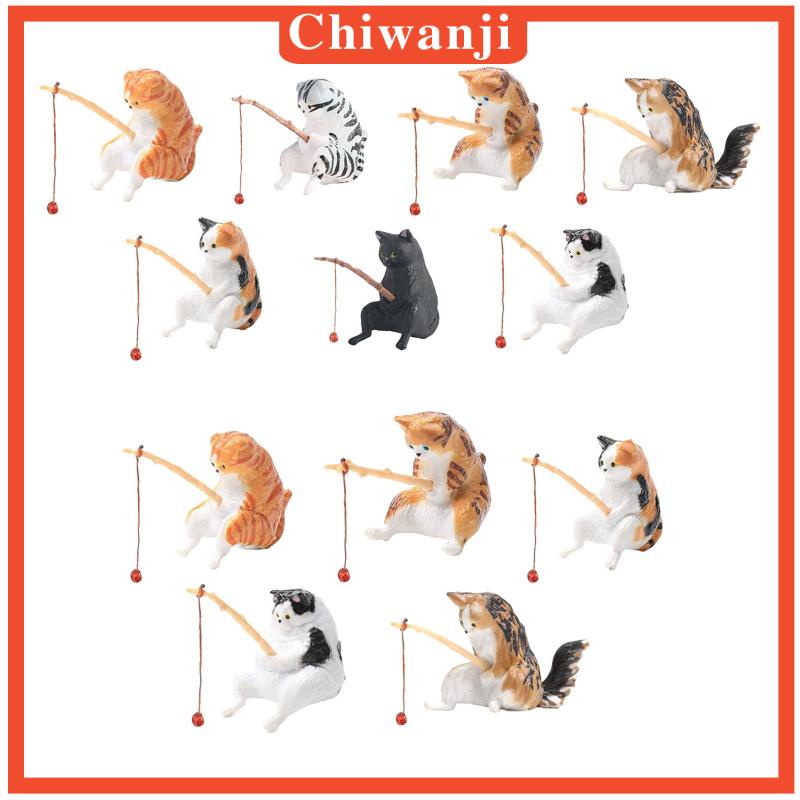 Chiwanji