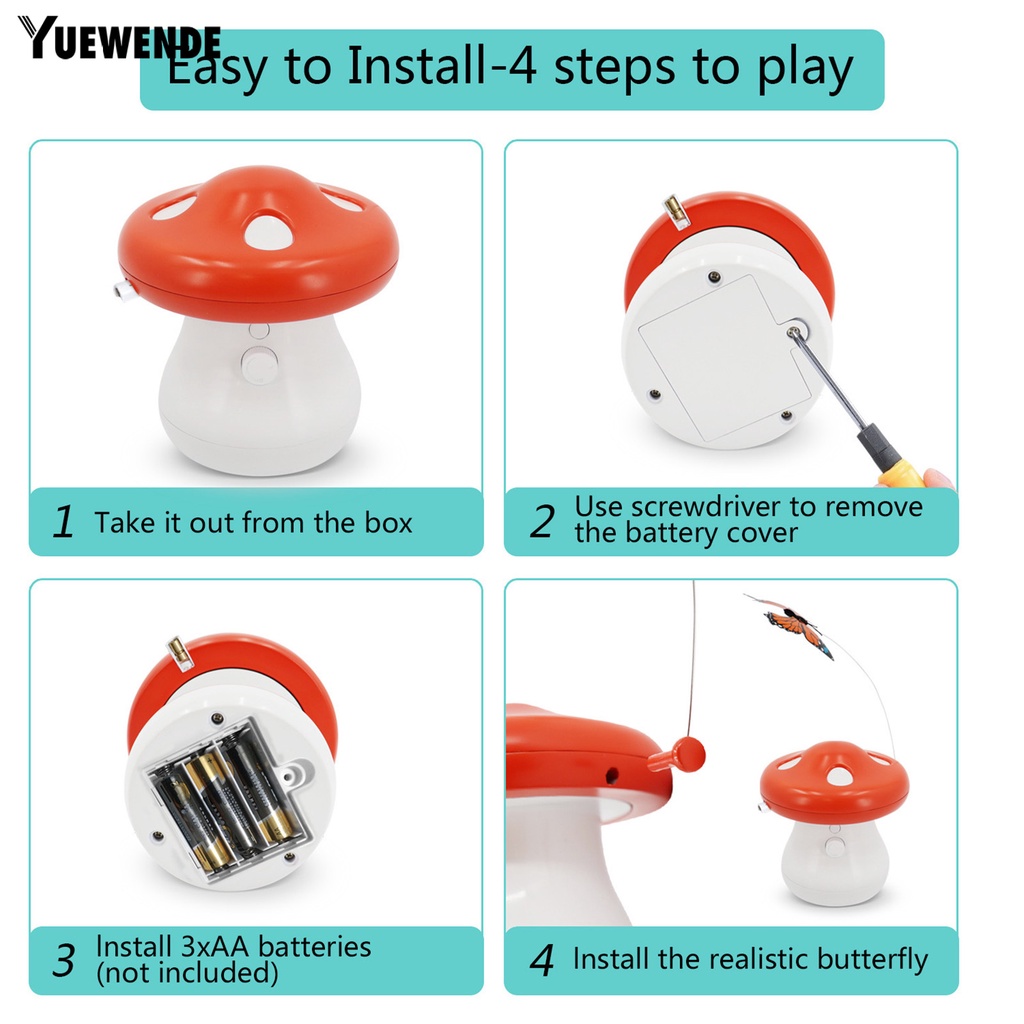 YUEWENDE

Easy to Install-4 steps to play

1 Take it out from the box

2 Use screwdriver to remove the battery cover

3 Install 3xAA batteries (not included)

4 Install the realistic butterfly