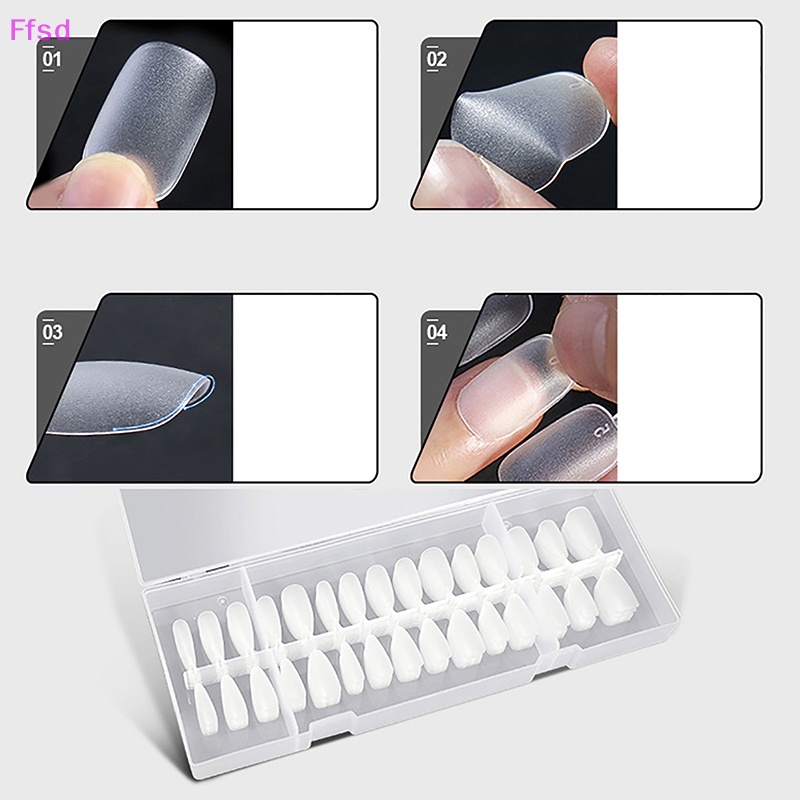 Ffsd

01

02

03

04