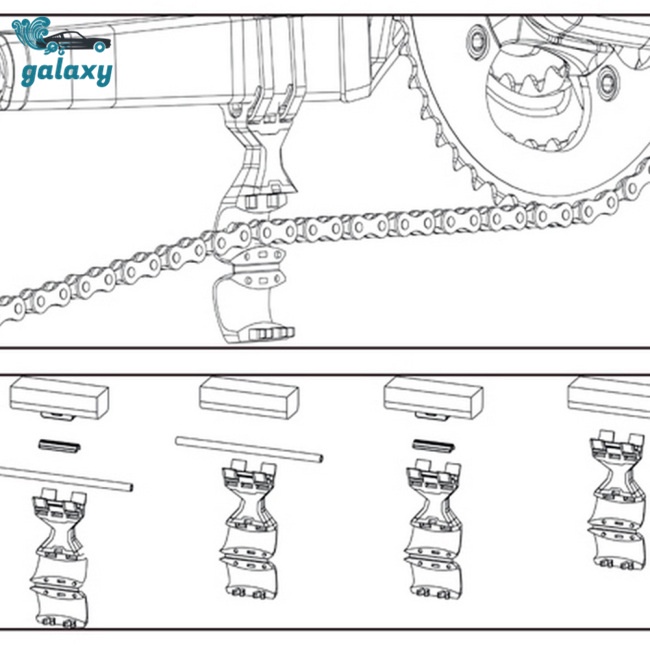 galaxy