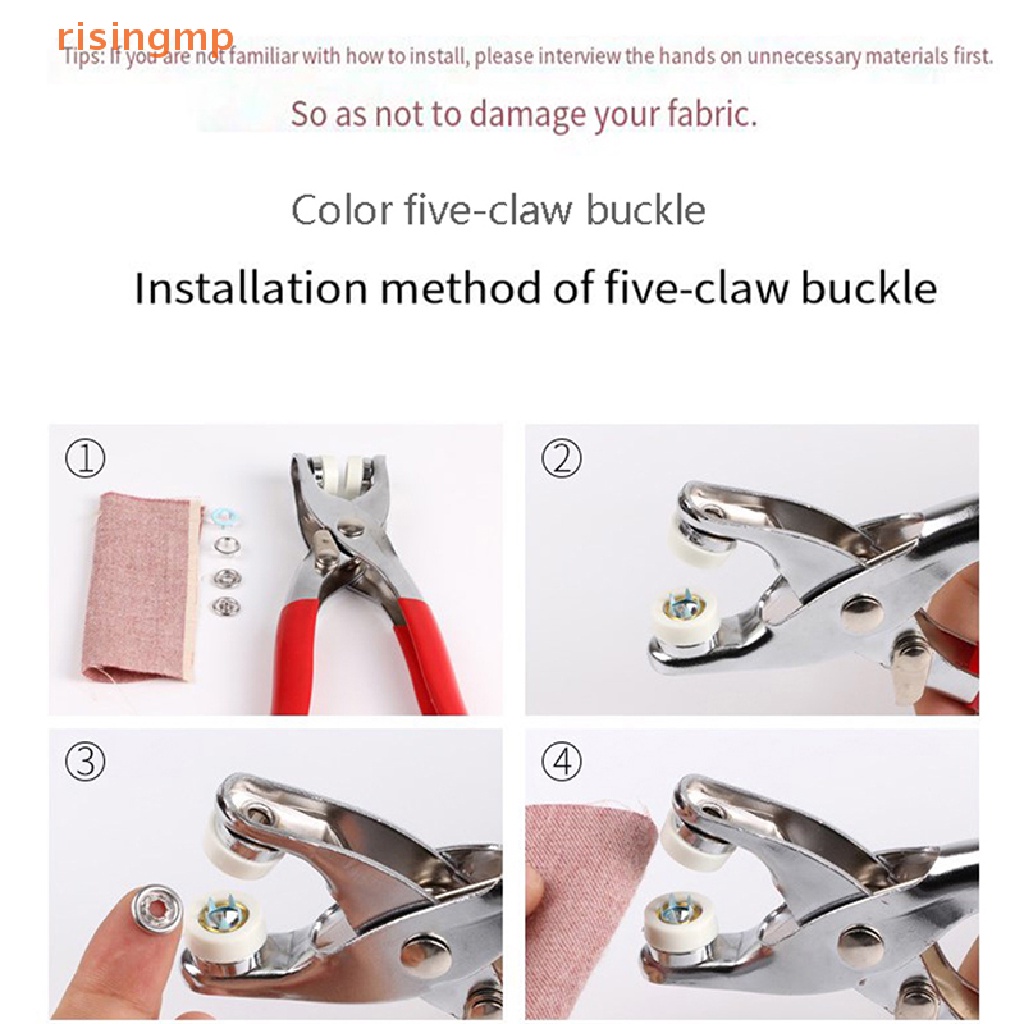 risingmp
Tips: If you are not familiar with how to install, please interview the hands on unnecessary materials first.
So as not to damage your fabric.

Color five-claw buckle

Installation method of five-claw buckle

①
②
③
④